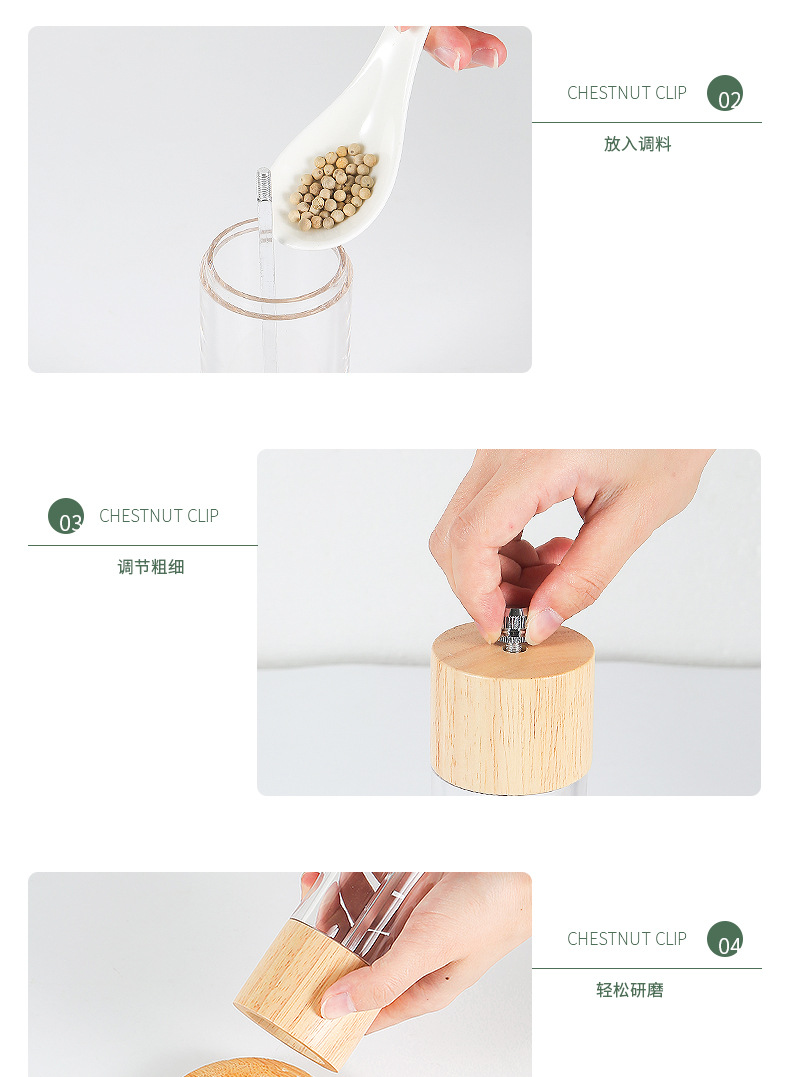 CHESTNUT CLIP 02

放入调料

03 CHESTNUT CLIP

调节粗细

CHESTNUT CLIP 04

轻松研磨