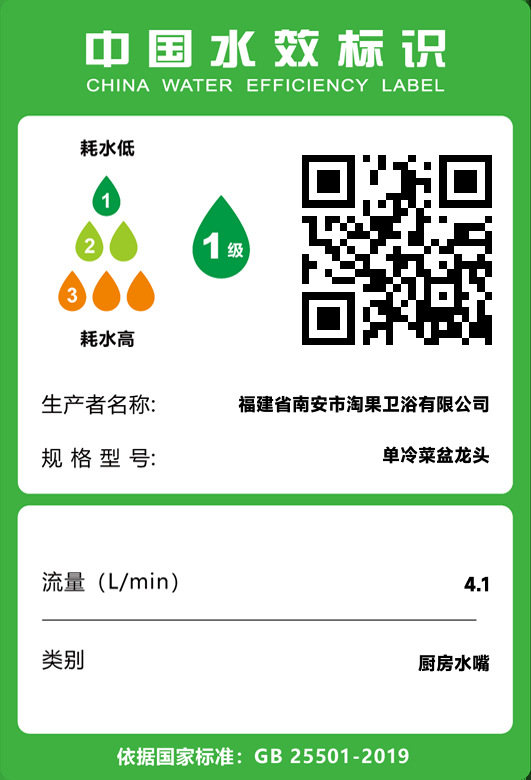 中国水效标识
CHINA WATER EFFICIENCY LABEL

耗水低
1
2
3
耗水高

1级

生产者名称: 福建省南安市淘果卫浴有限公司

规格型号: 单冷菜盆龙头

流量(L/min) 4.1

类别 厨房水嘴

依据国家标准:GB 25501-2019