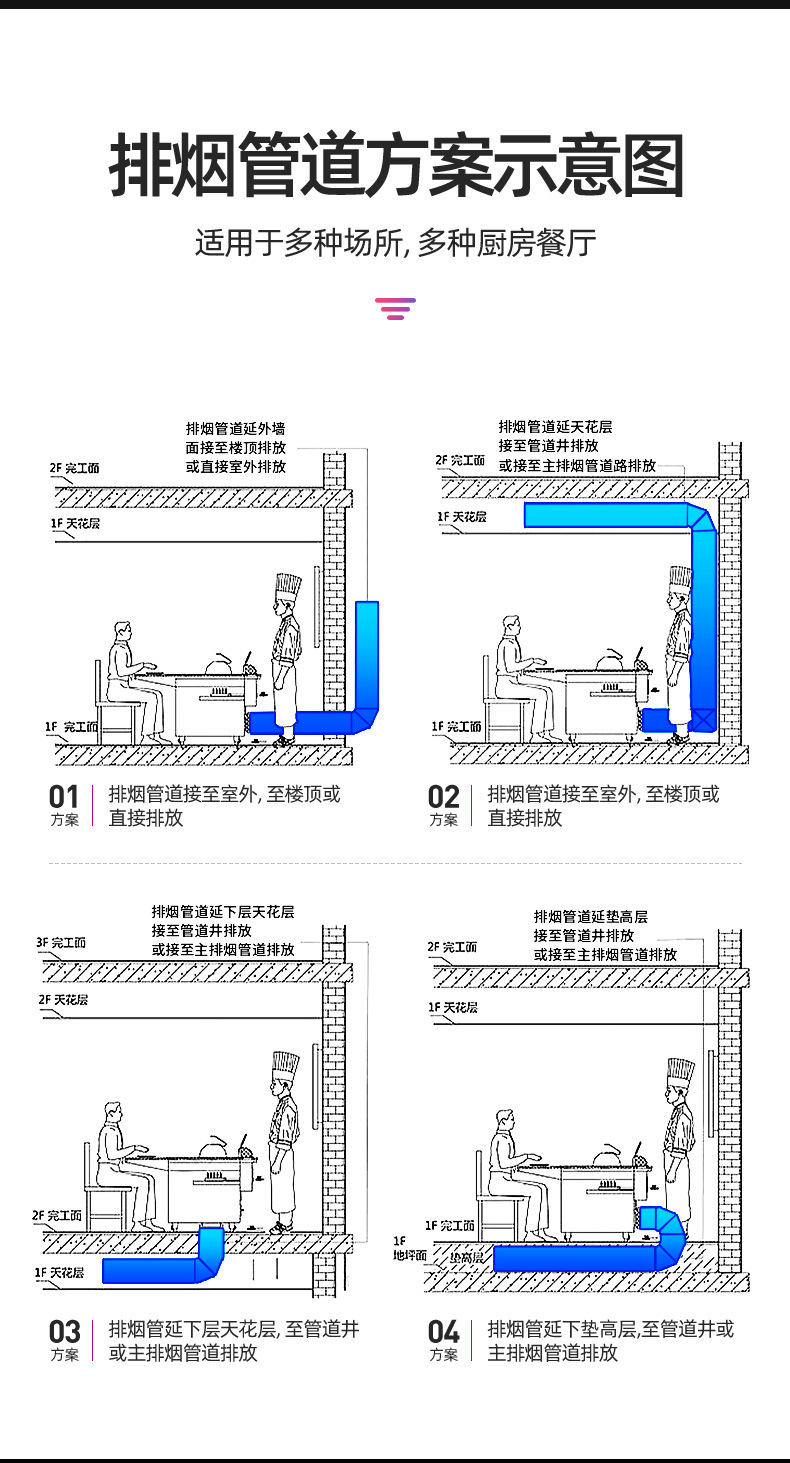 排烟管道方案示意图

适用于多种场所, 多种厨房餐厅

排烟管道延外墙
面接至楼顶排放
或直接室外排放

2F 完工面

1F 天花层

1F 完工面

01
方案

排烟管道接至室外, 至楼顶或直接排放

排烟管道延天花层
接至管道井排放
或接至主排烟管道路排放

2F 完工面

1F 天花层

1F 完工面

02
方案

排烟管道接至室外, 至楼顶或直接排放

排烟管道延下层天花层
接至管道井排放
或接至主排烟管道排放

3F 完工面

2F 天花层

2F 完工面

1F 天花层

03
方案

排烟管延下层天花层, 至管道井或主排烟管道排放

排烟管道延垫高层
接至管道井排放
或接至主排烟管道排放

2F 完工面

1F 天花层

1F 完工面

1F
地坪面

垫高层

04
方案

排烟管延下垫高层,至管道井或主排烟管道排放