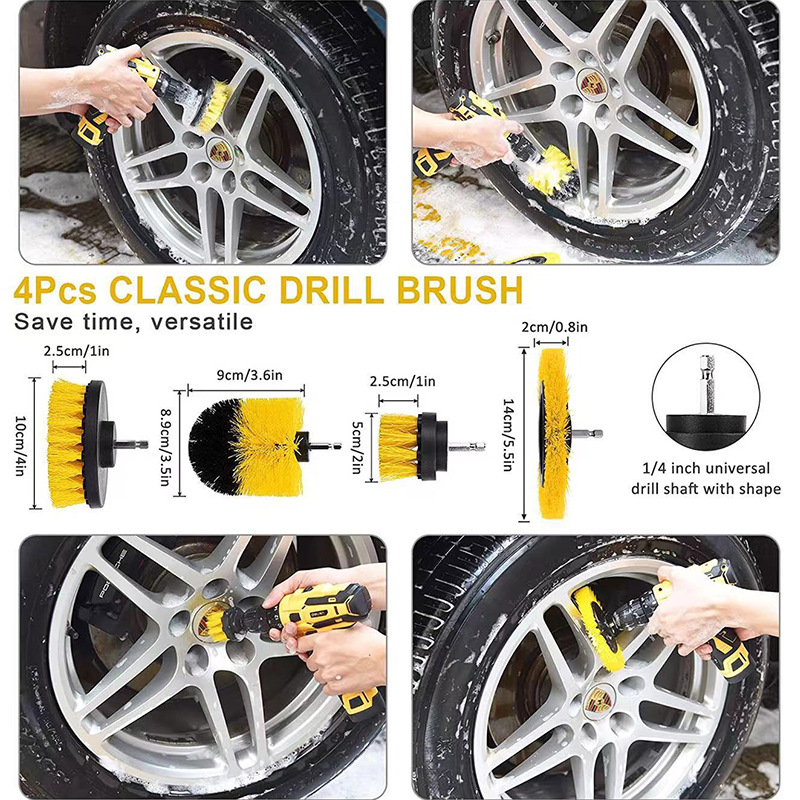 4Pcs CLASSIC DRILL BRUSH

Save time, versatile

2.5cm/1in

10cm/4in

9cm/3.6in

8.9cm/3.5in

2.5cm/1in

5cm/2in

2cm/0.8in

14cm/5.5in

1/4 inch universal drill shaft with shape