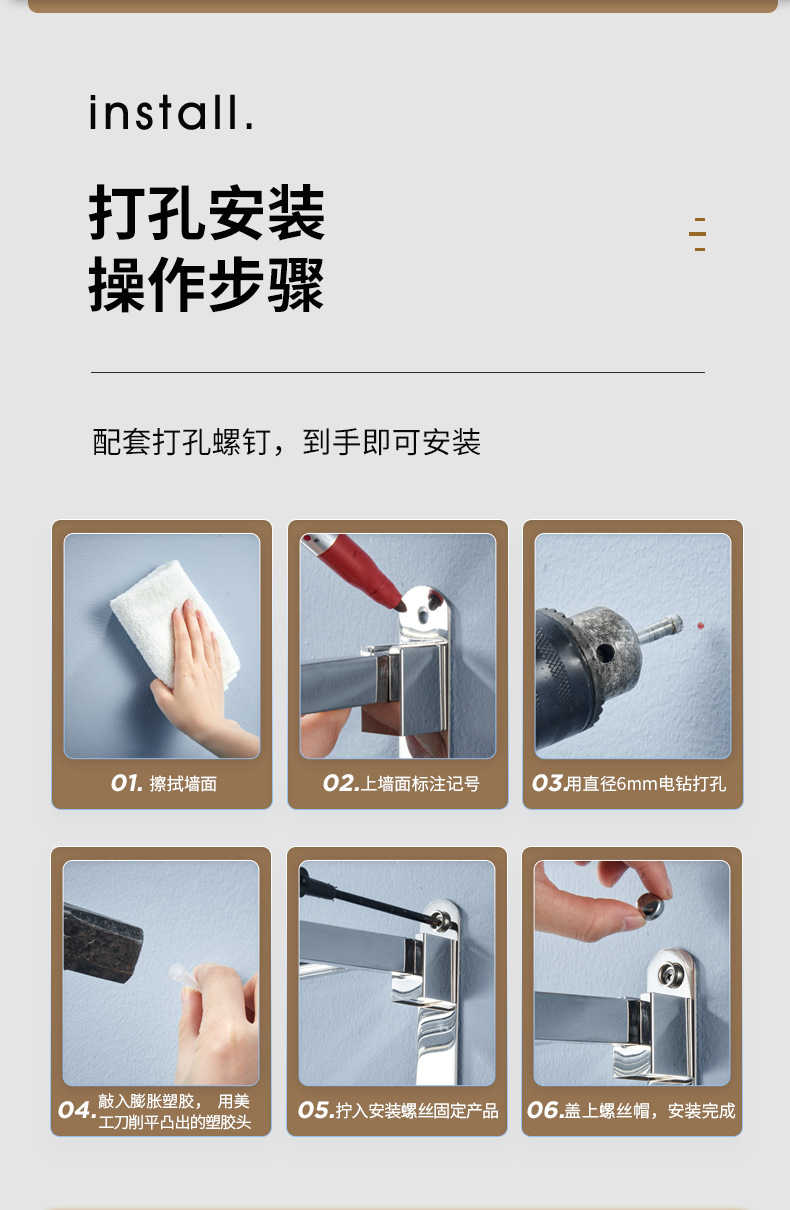 install.

打孔安装
操作步骤

配套打孔螺钉，到手即可安装

01. 擦拭墙面

02.上墙面标注记号

03.用直径6mm电钻打孔

04.敲入膨胀塑胶， 用美工刀削平凸出的塑胶头

05.拧入安装螺丝固定产品

06.盖上螺丝帽，安装完成