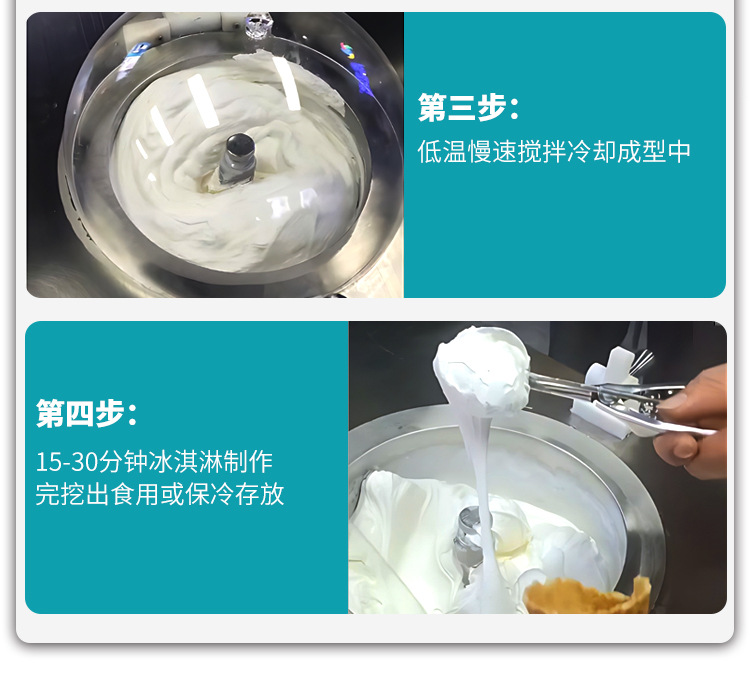 第三步:
低温慢速搅拌冷却成型中

第四步:
15-30分钟冰淇淋制作完挖出食用或保冷存放