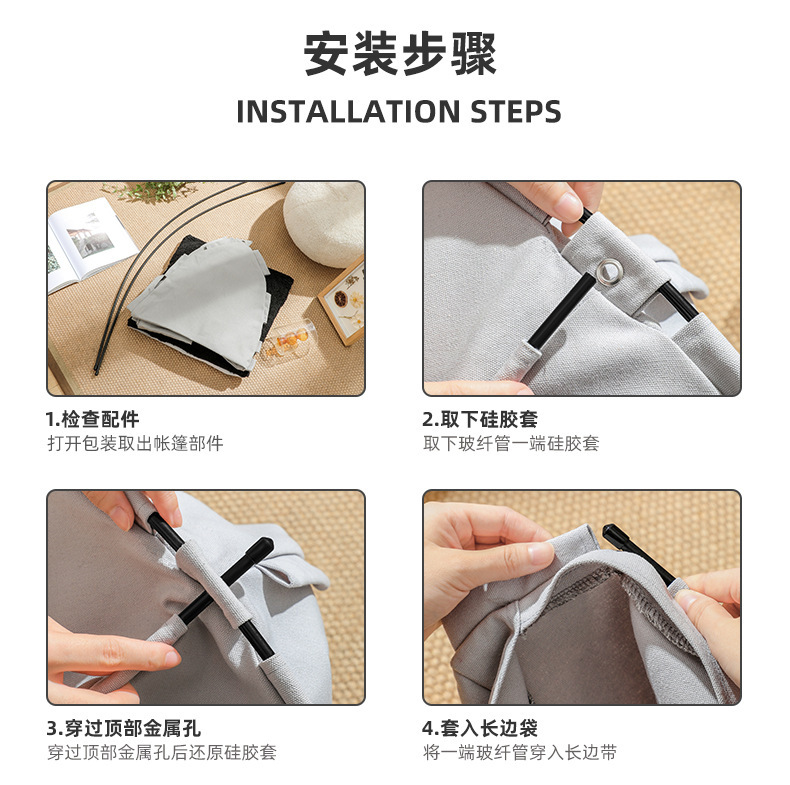 安装步骤
INSTALLATION STEPS

1.检查配件
打开包装取出帐篷部件

2.取下硅胶套
取下玻纤管一端硅胶套

3.穿过顶部金属孔
穿过顶部金属孔后还原硅胶套

4.套入长边袋
将一端玻纤管穿入长边带