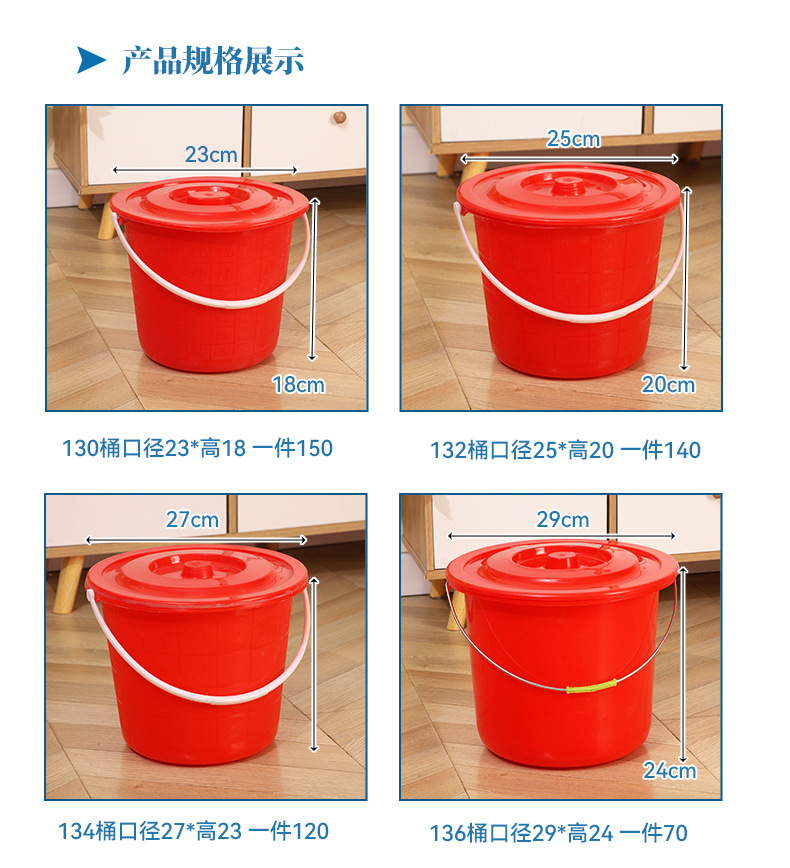 产品规格展示

23cm

18cm

130桶口径23*高18 一件150

25cm

20cm

132桶口径25*高20 一件140

27cm

134桶口径27*高23 一件120

29cm

24cm

136桶口径29*高24 一件70