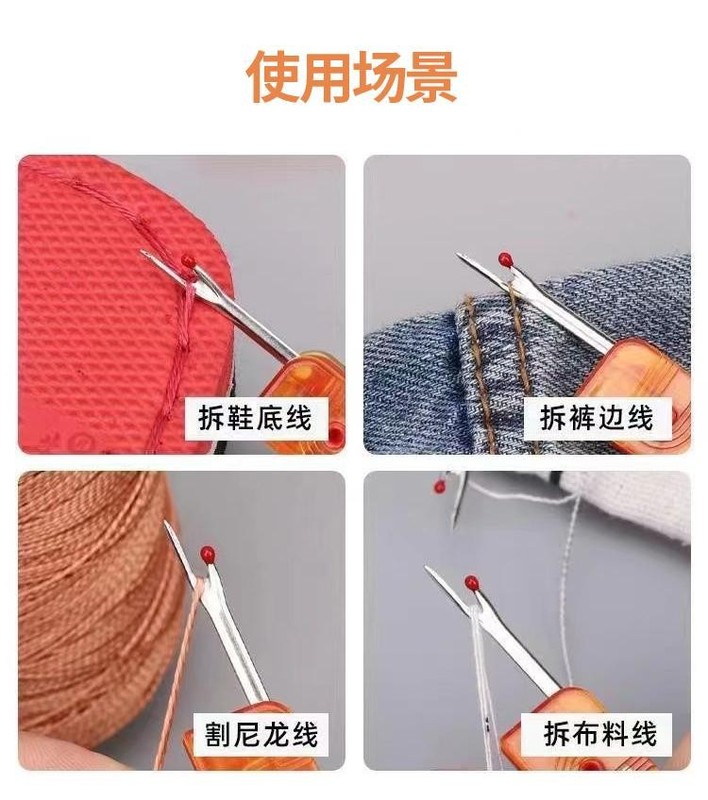 使用场景

拆鞋底线

拆裤边线

割尼龙线

拆布料线