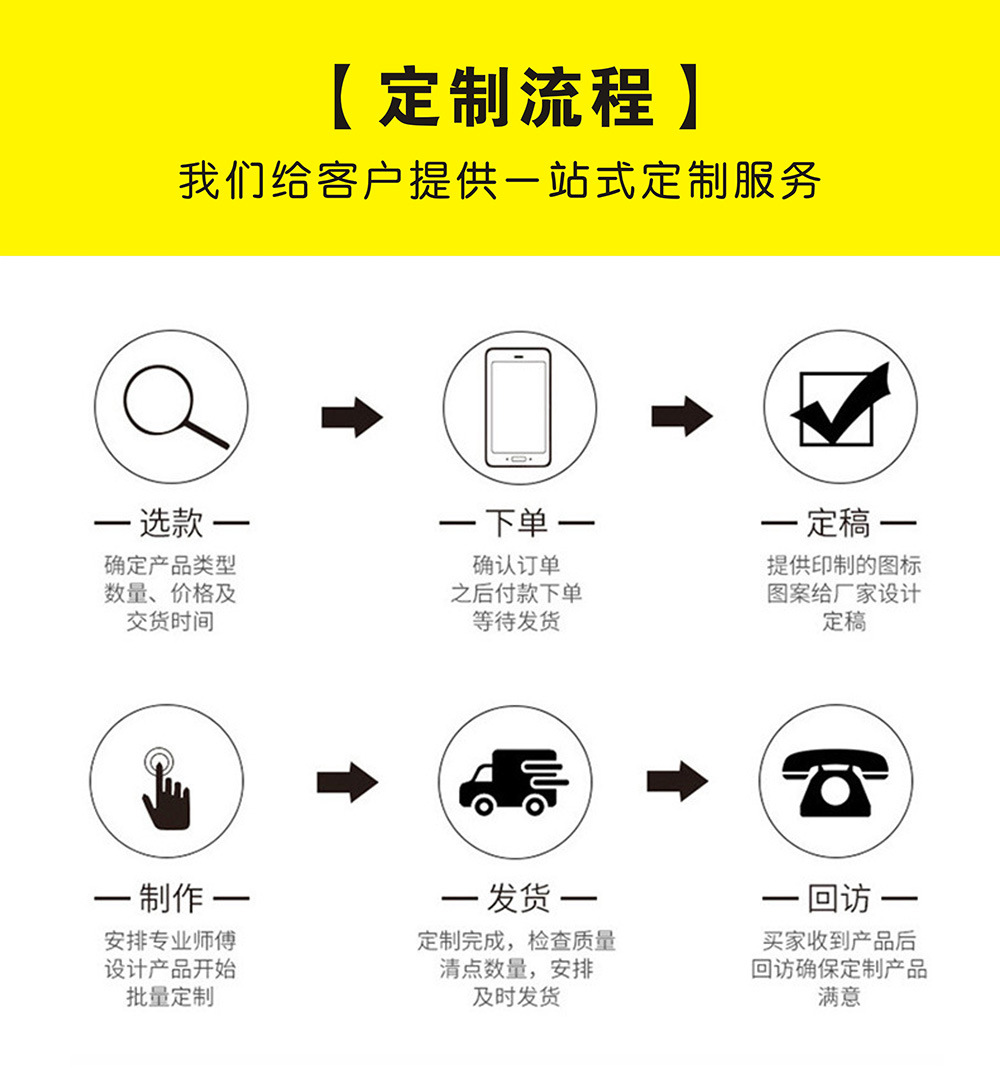 【 定制流程 】

我们给客户提供一站式定制服务

— 选款 —

确定产品类型
数量、价格及
交货时间

— 下单 —

确认订单
之后付款下单
等待发货

— 定稿 —

提供印制的图标
图案给厂家设计
定稿

— 制作 —

安排专业师傅
设计产品开始
批量定制

— 发货 —

定制完成，检查质量
清点数量，安排
及时发货

— 回访 —

买家收到产品后
回访确保定制产品
满意