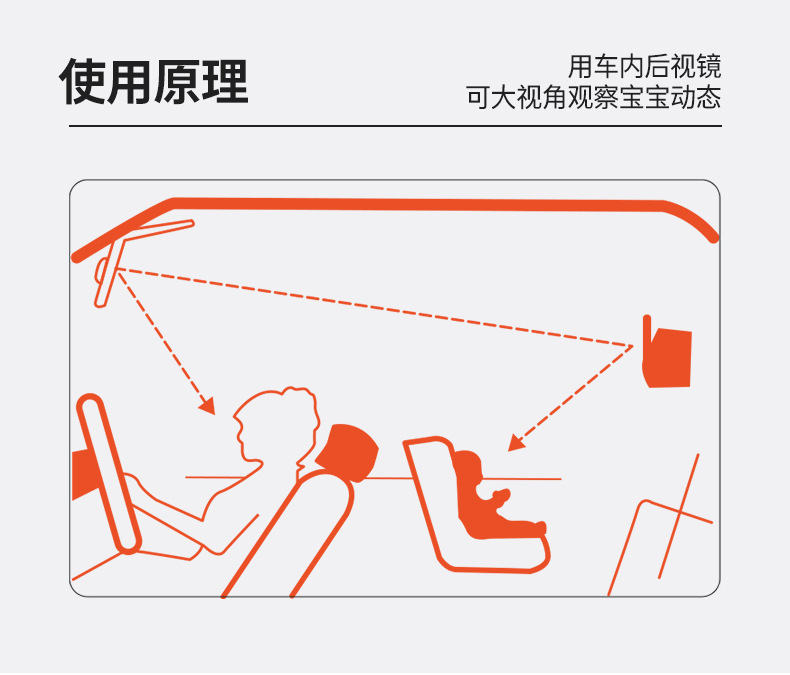 使用原理

用车内后视镜
可大视角观察宝宝动态