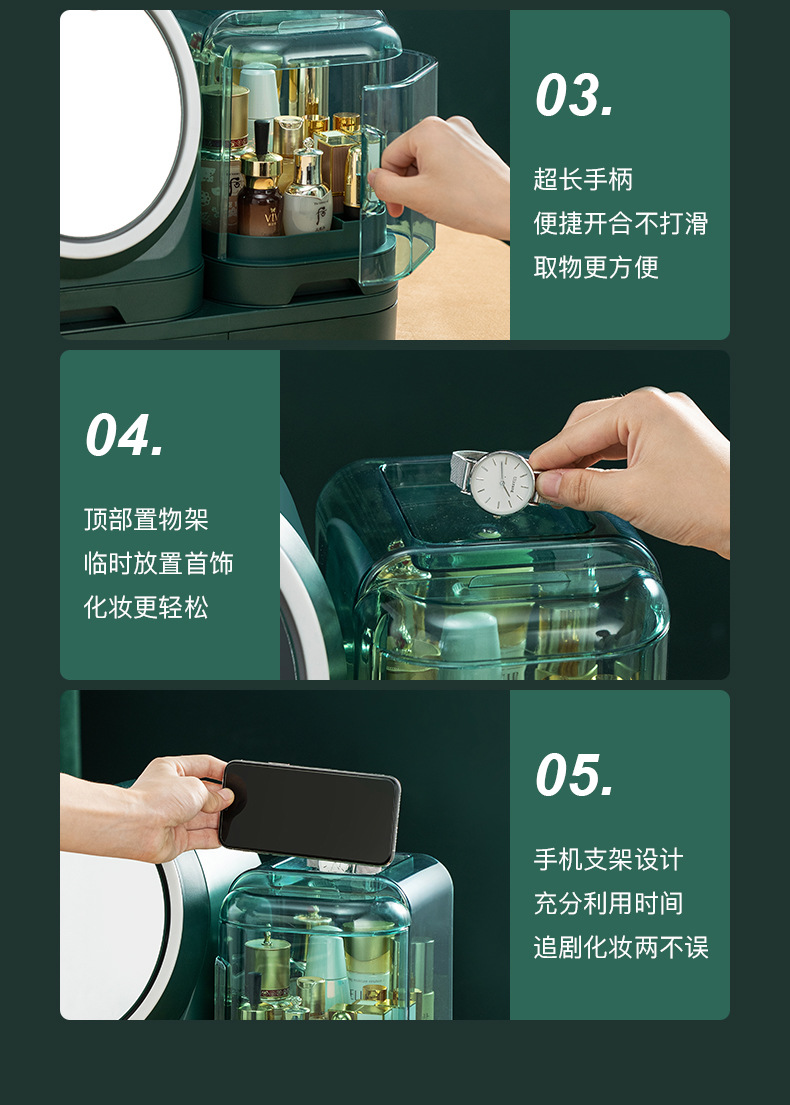 03.

超长手柄
便捷开合不打滑
取物更方便

04.

顶部置物架
临时放置首饰
化妆更轻松

05.

手机支架设计
充分利用时间
追剧化妆两不误