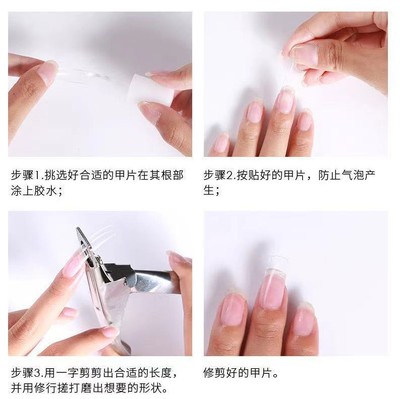 步骤1.挑选好合适的甲片在其根部涂上胶水；

步骤2.按贴好的甲片，防止气泡产生；

步骤3.用一字剪剪出合适的长度，并用修行搓打磨出想要的形状。

修剪好的甲片。