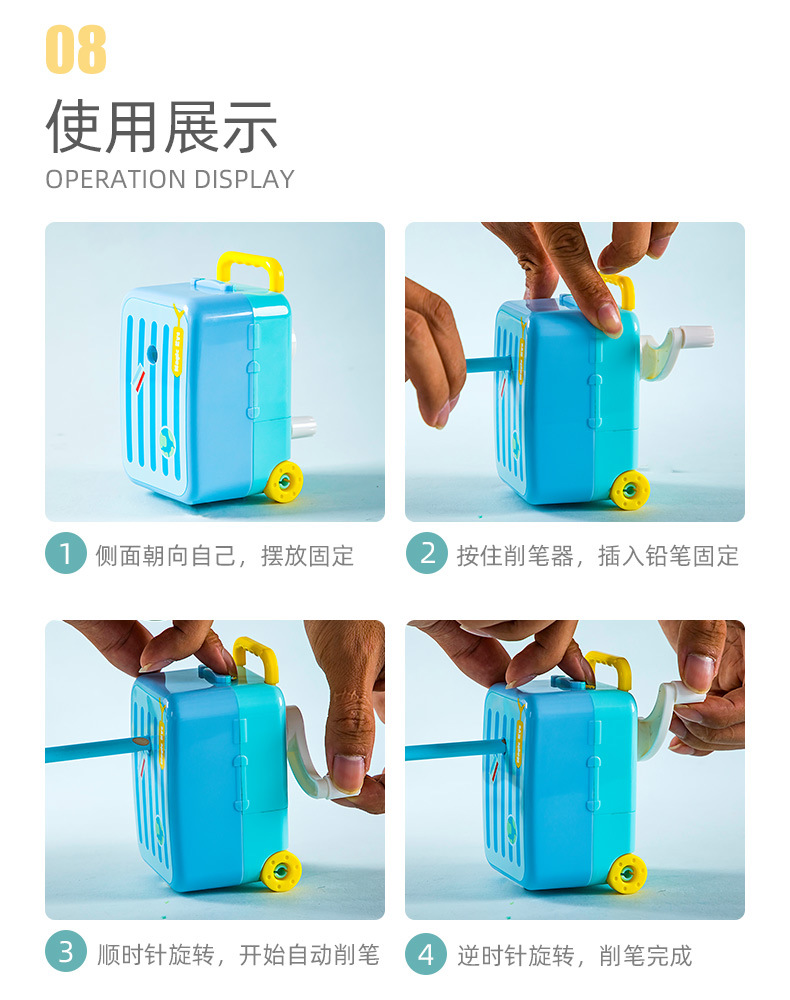 08

使用展示

OPERATION DISPLAY

1 侧面朝向自己，摆放固定

2 按住削笔器，插入铅笔固定

3 顺时针旋转，开始自动削笔

4 逆时针旋转，削笔完成