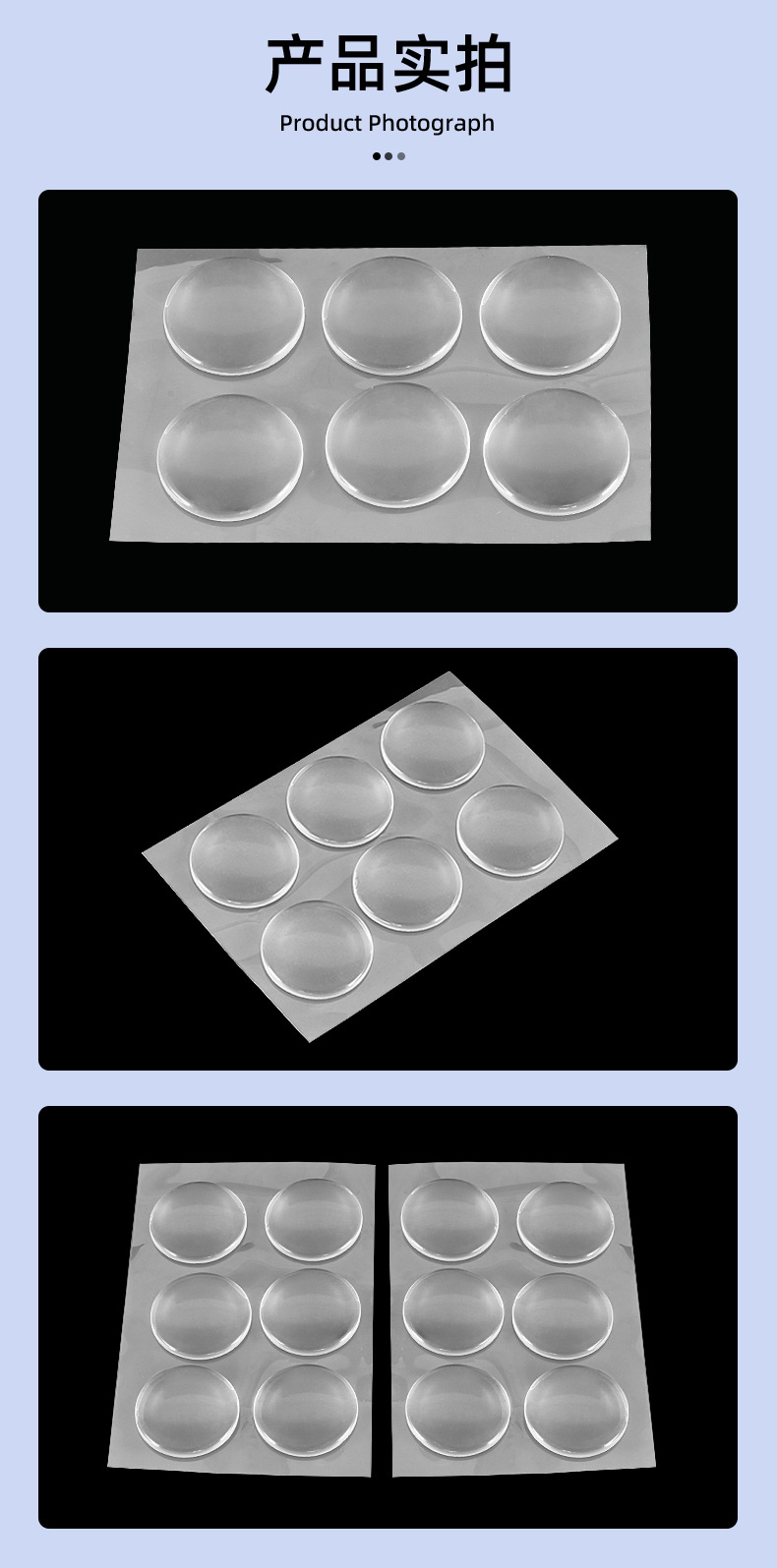 产品实拍
Product Photograph