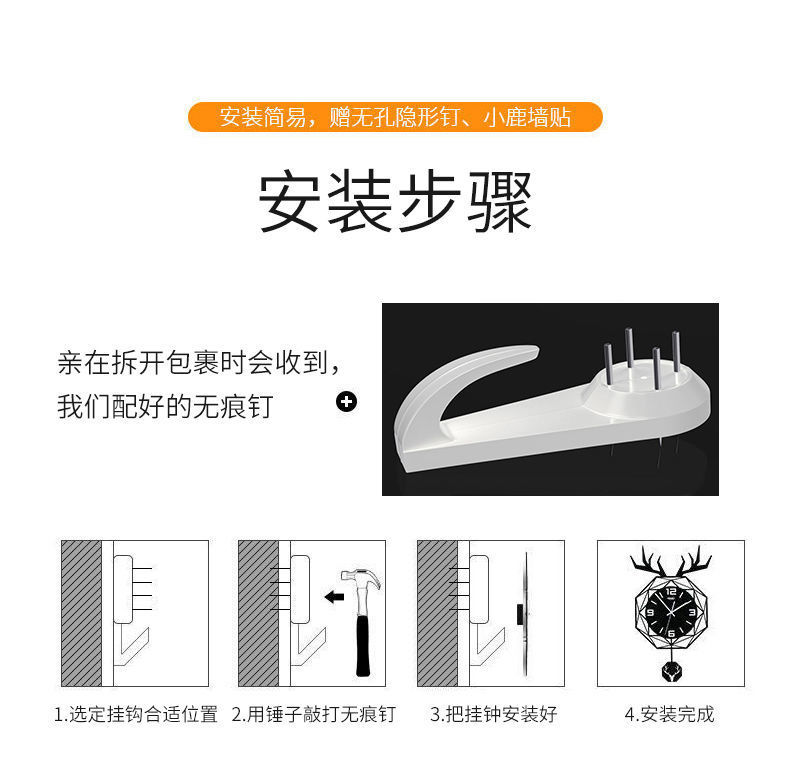 安装简易，赠无孔隐形钉、小鹿墙贴

安装步骤

亲在拆开包裹时会收到，我们配好的无痕钉

1.选定挂钩合适位置

2.用锤子敲打无痕钉

3.把挂钟安装好

4.安装完成