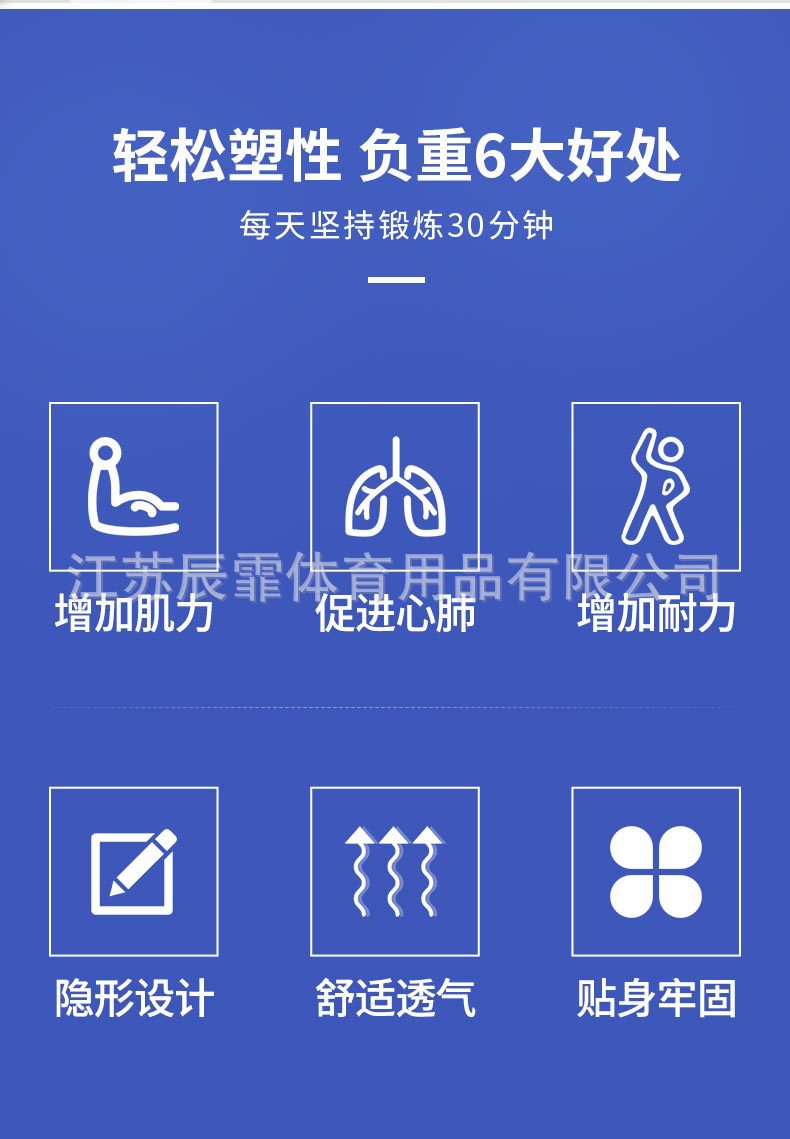 轻松塑性 负重6大好处

每天坚持锻炼30分钟

增加肌力

促进心肺

增加耐力

隐形设计

舒适透气

贴身牢固

江苏辰霏体育用品有限公司