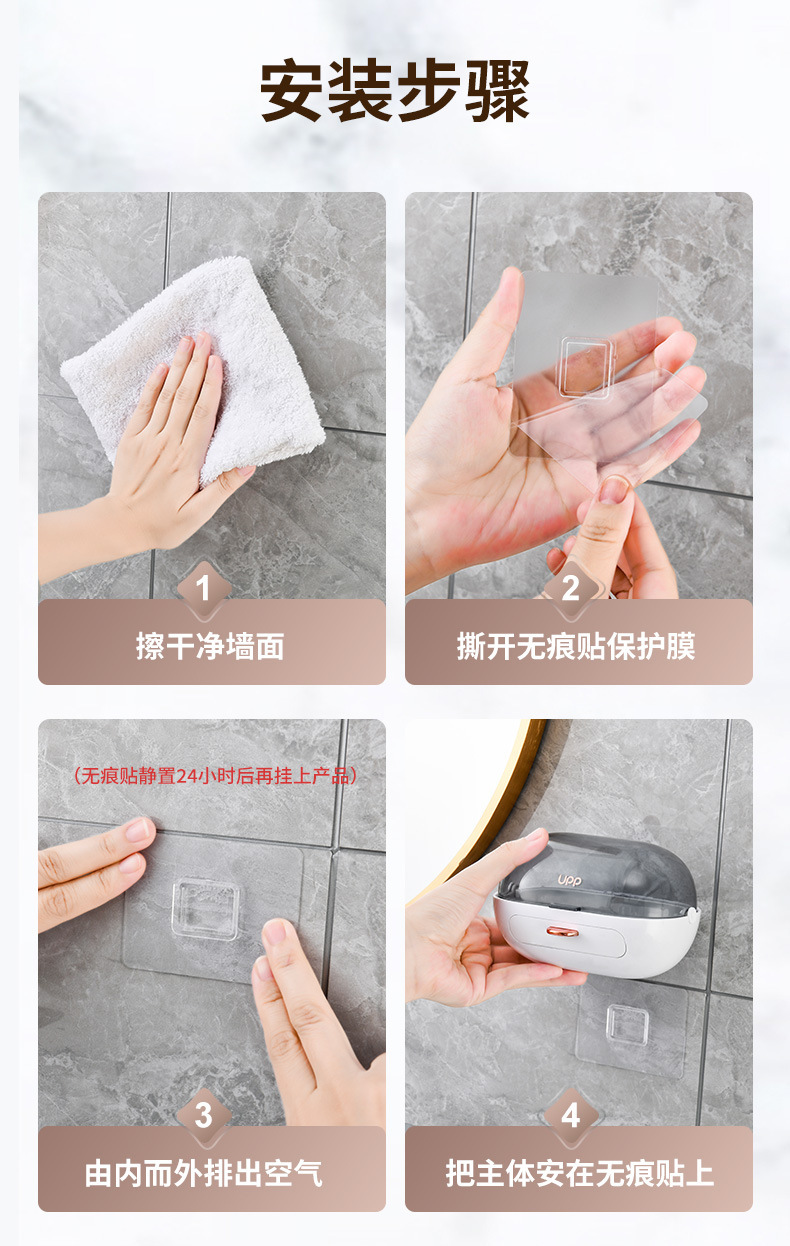 安装步骤

1
擦干净墙面

2
撕开无痕贴保护膜

（无痕贴静置24小时后再挂上产品）

3
由内而外排出空气

upp

4
把主体安在无痕贴上