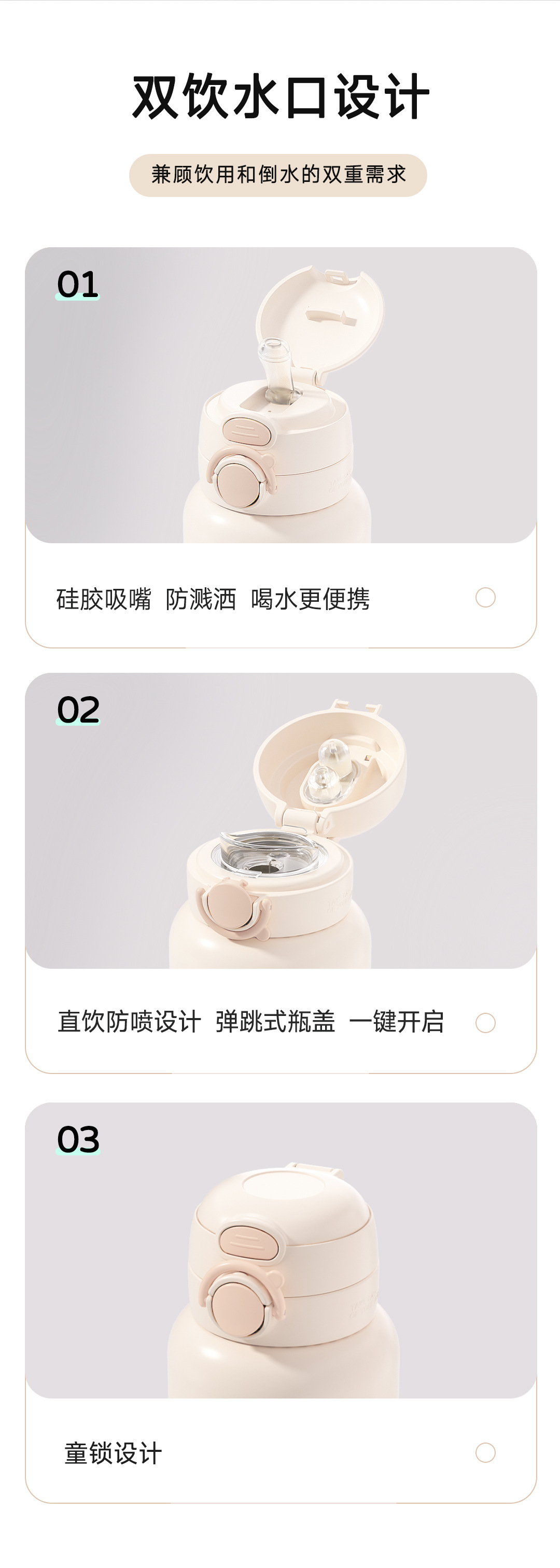 双饮水口设计

兼顾饮用和倒水的双重需求

01

硅胶吸嘴 防溅洒 喝水更便携

02

直饮防喷设计 弹跳式瓶盖 一键开启

03

童锁设计