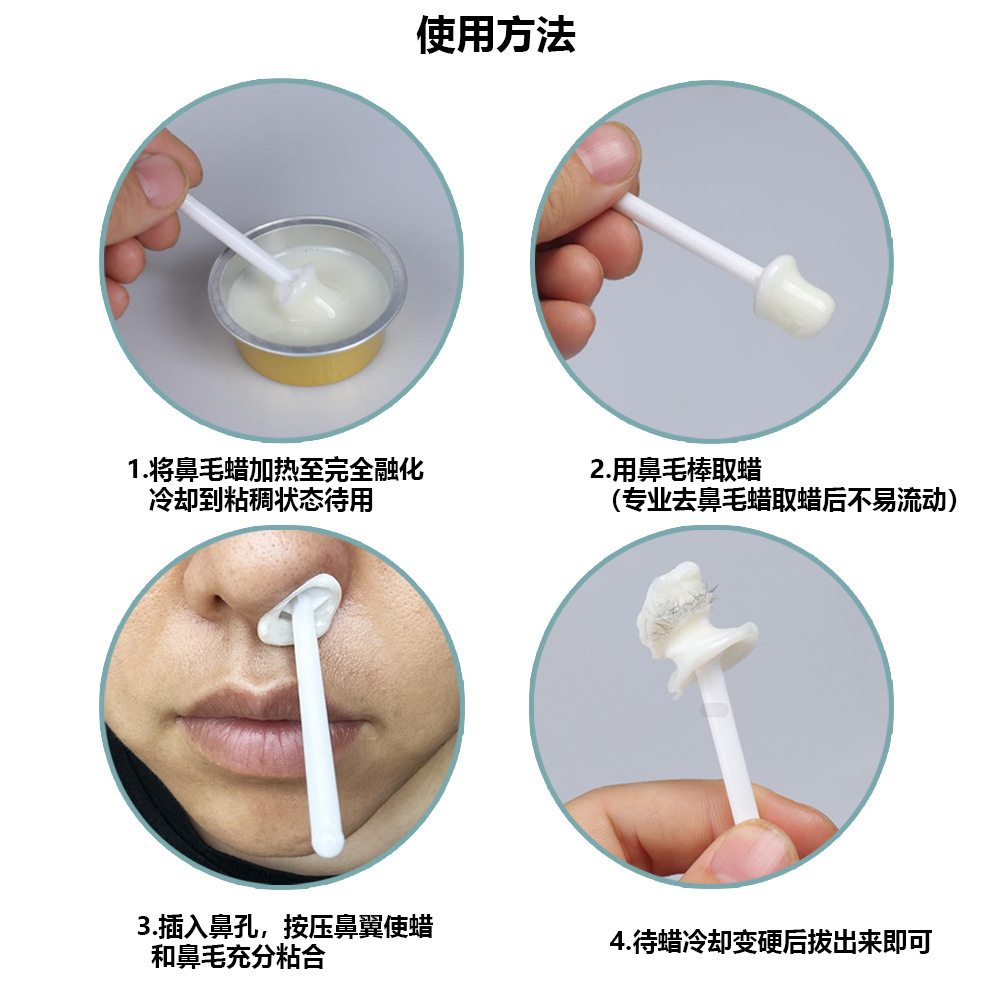 使用方法

1.将鼻毛蜡加热至完全融化
冷却到粘稠状态待用

2.用鼻毛棒取蜡
（专业去鼻毛蜡取蜡后不易流动）

3.插入鼻孔，按压鼻翼使蜡
和鼻毛充分粘合

4.待蜡冷却变硬后拔出来即可