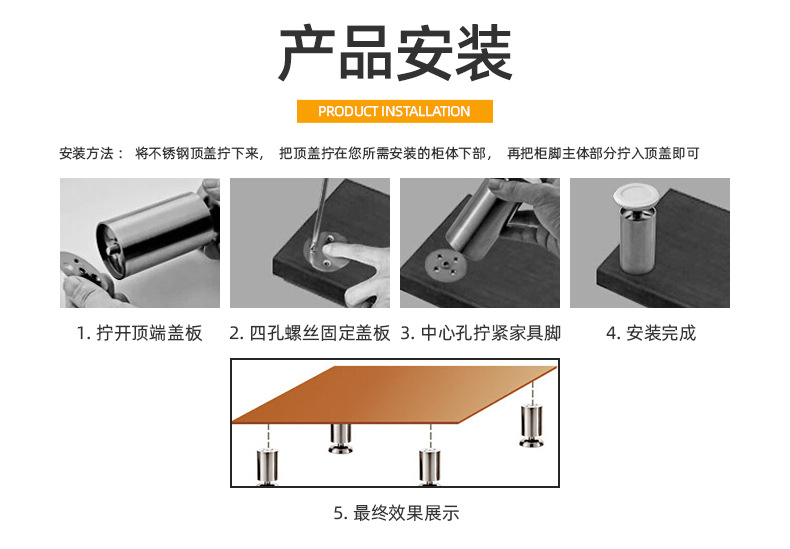 产品安装

PRODUCT INSTALLATION

安装方法： 将不锈钢顶盖拧下来， 把顶盖拧在您所需安装的柜体下部， 再把柜脚主体部分拧入顶盖即可

1. 拧开顶端盖板

2. 四孔螺丝固定盖板

3. 中心孔拧紧家具脚

4. 安装完成

5. 最终效果展示