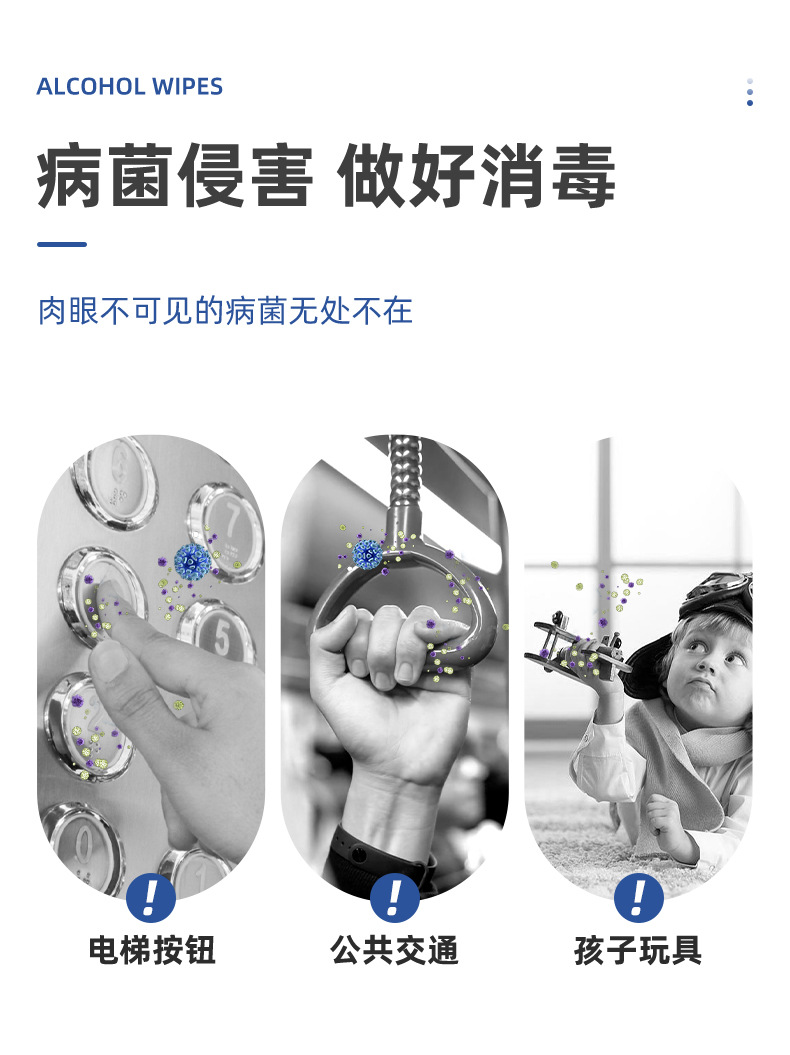 ALCOHOL WIPES

病菌侵害 做好消毒

肉眼不可见的病菌无处不在

7

5

!
电梯按钮

!
公共交通

!
孩子玩具