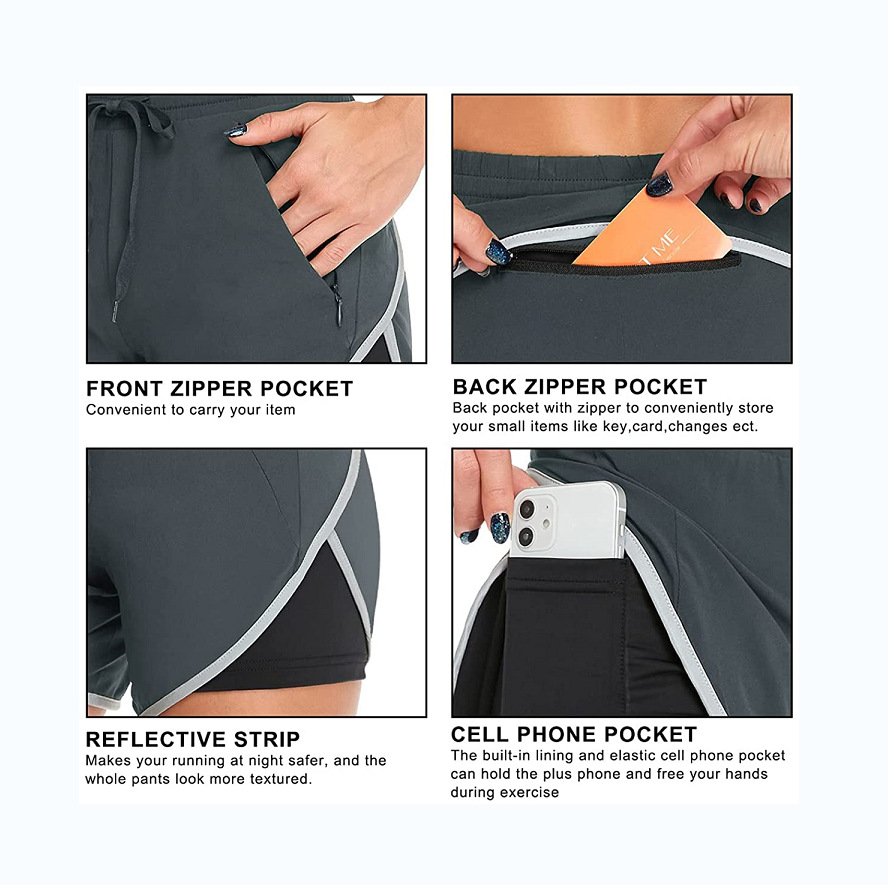 FRONT ZIPPER POCKET
Convenient to carry your item

BACK ZIPPER POCKET
Back pocket with zipper to conveniently store your small items like key,card,changes ect.

REFLECTIVE STRIP
Makes your running at night safer, and the whole pants look more textured.

CELL PHONE POCKET
The built-in lining and elastic cell phone pocket can hold the plus phone and free your hands during exercise