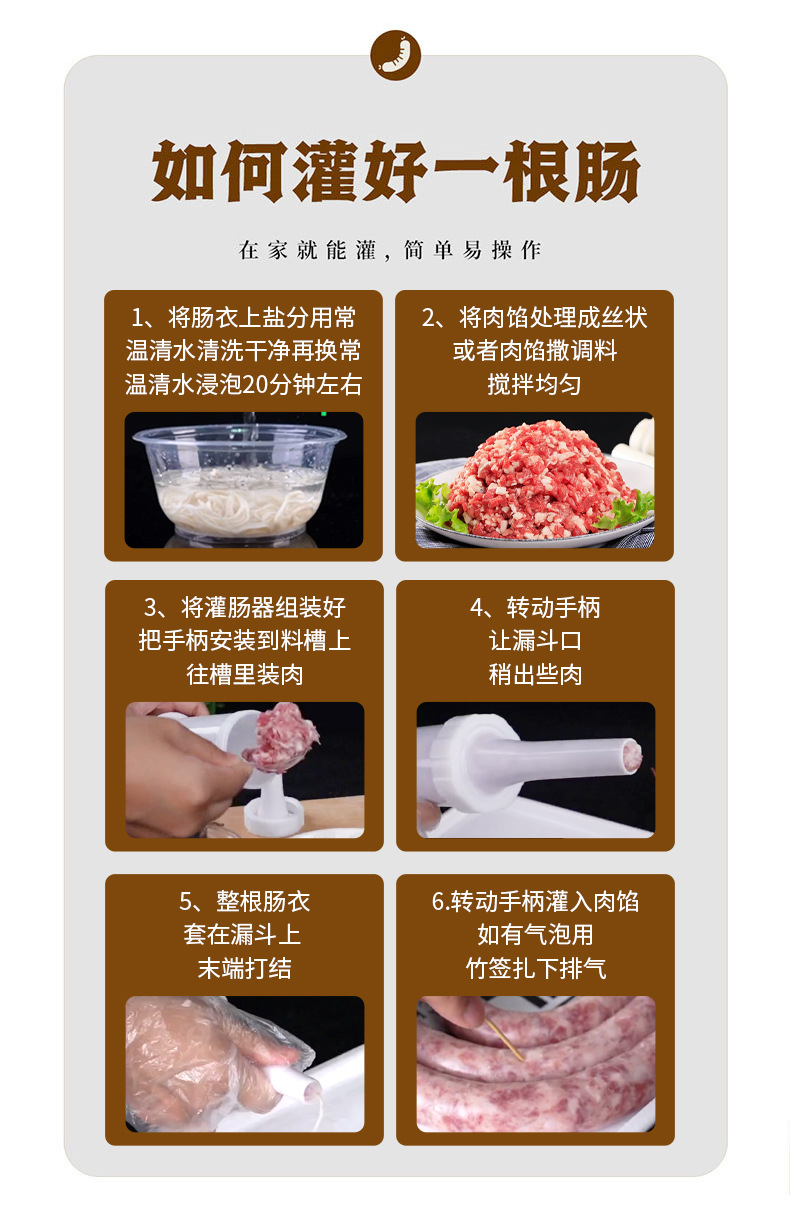 如何灌好一根肠

在家就能灌，简单易操作

1、将肠衣上盐分用常温清水清洗干净再换常温清水浸泡20分钟左右

2、将肉馅处理成丝状或者肉馅撒调料搅拌均匀

3、将灌肠器组装好把手柄安装到料槽上往槽里装肉

4、转动手柄让漏斗口稍出些肉

5、整根肠衣套在漏斗上末端打结

6.转动手柄灌入肉馅如有气泡用竹签扎下排气