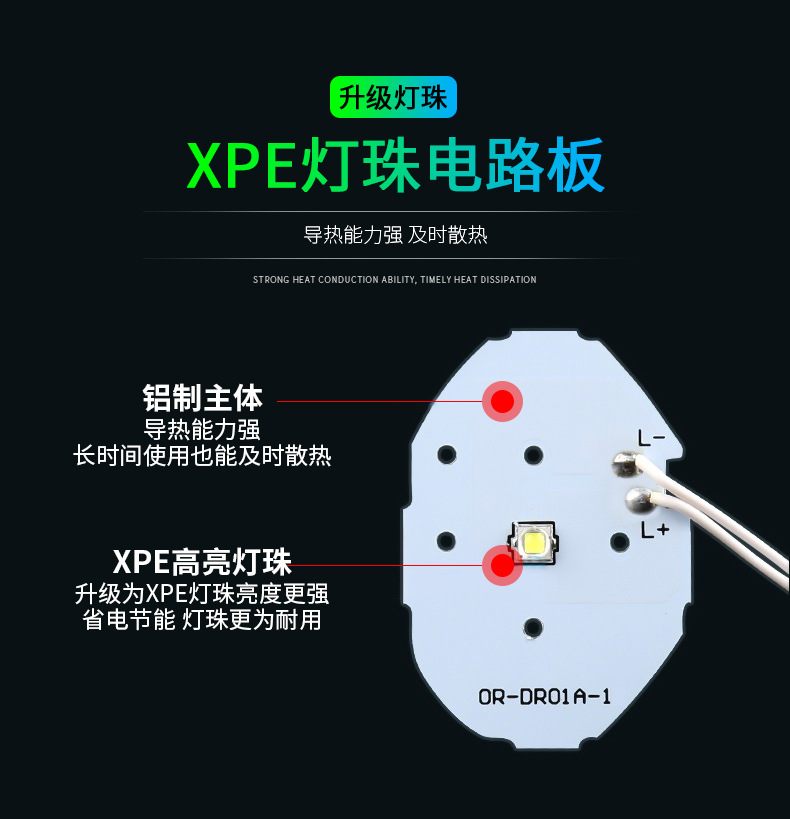 升级灯珠

XPE灯珠电路板

导热能力强 及时散热

STRONG HEAT CONDUCTION ABILITY, TIMELY HEAT DISSIPATION

铝制主体
导热能力强
长时间使用也能及时散热

XPE高亮灯珠
升级为XPE灯珠亮度更强
省电节能 灯珠更为耐用

L-
L+

OR-DR01A-1