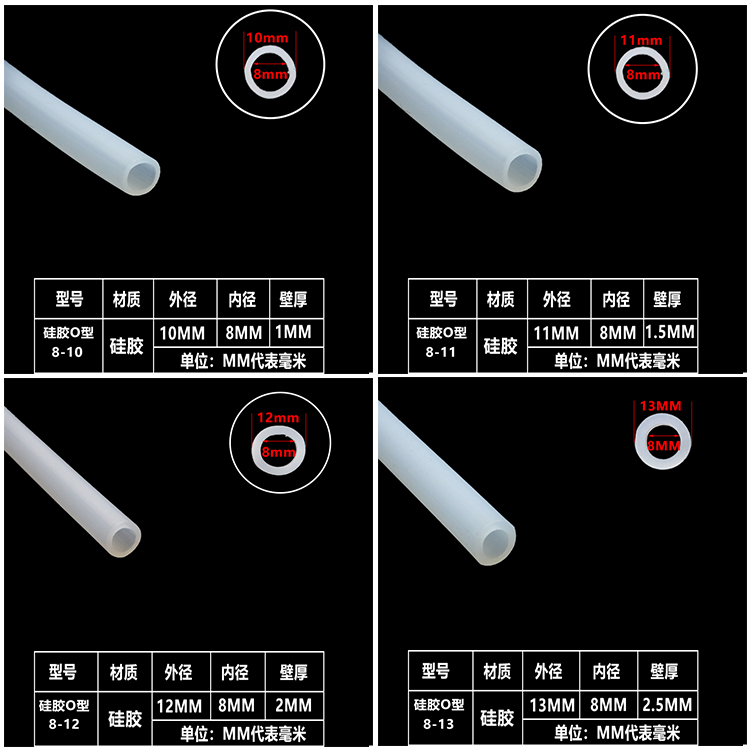 10mm
8mm

| 型号 | 材质 | 外径 | 内径 | 壁厚 |
|---|---|---|---|---|
| 硅胶O型 8-10 | 硅胶 | 10MM | 8MM | 1MM |
| | | 单位：MM代表毫米 | | |

11mm
8mm

| 型号 | 材质 | 外径 | 内径 | 壁厚 |
|---|---|---|---|---|
| 硅胶O型 8-11 | 硅胶 | 11MM | 8MM | 1.5MM |
| | | 单位：MM代表毫米 | | |

12mm
8mm

| 型号 | 材质 | 外径 | 内径 | 壁厚 |
|---|---|---|---|---|
| 硅胶O型 8-12 | 硅胶 | 12MM | 8MM | 2MM |
| | | 单位：MM代表毫米 | | |

13MM
8MM

| 型号 | 材质 | 外径 | 内径 | 壁厚 |
|---|---|---|---|---|
| 硅胶O型 8-13 | 硅胶 | 13MM | 8MM | 2.5MM |
| | | 单位：MM代表毫米 | | |