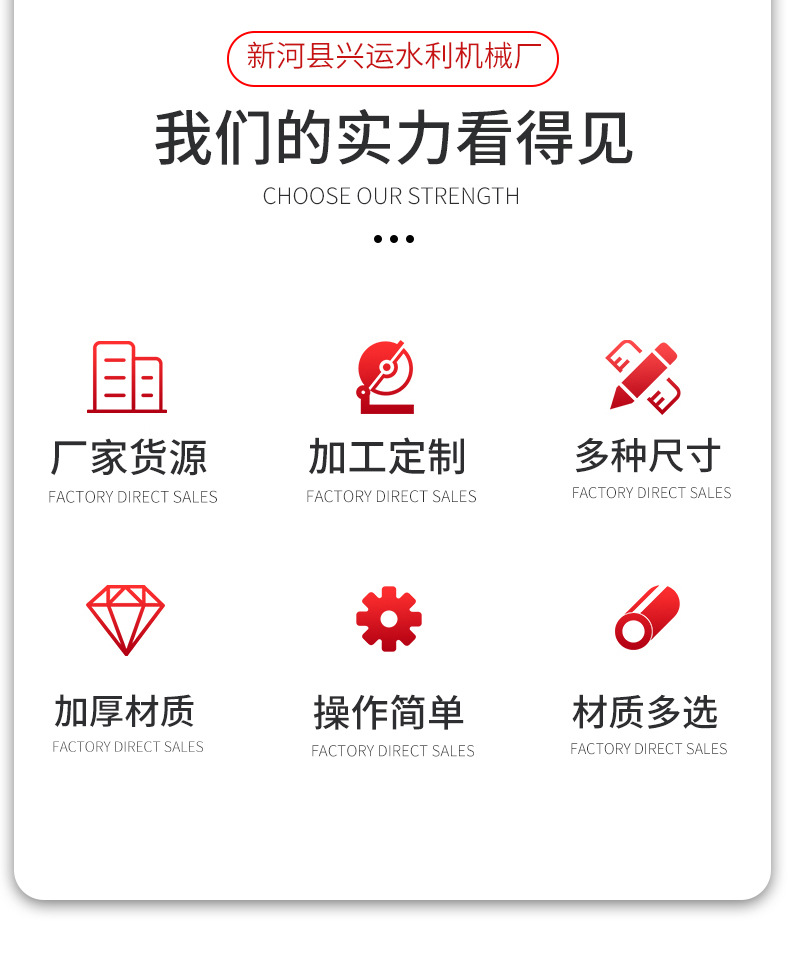 新河县兴运水利机械厂

我们的实力看得见

CHOOSE OUR STRENGTH

厂家货源
FACTORY DIRECT SALES

加工定制
FACTORY DIRECT SALES

多种尺寸
FACTORY DIRECT SALES

加厚材质
FACTORY DIRECT SALES

操作简单
FACTORY DIRECT SALES

材质多选
FACTORY DIRECT SALES