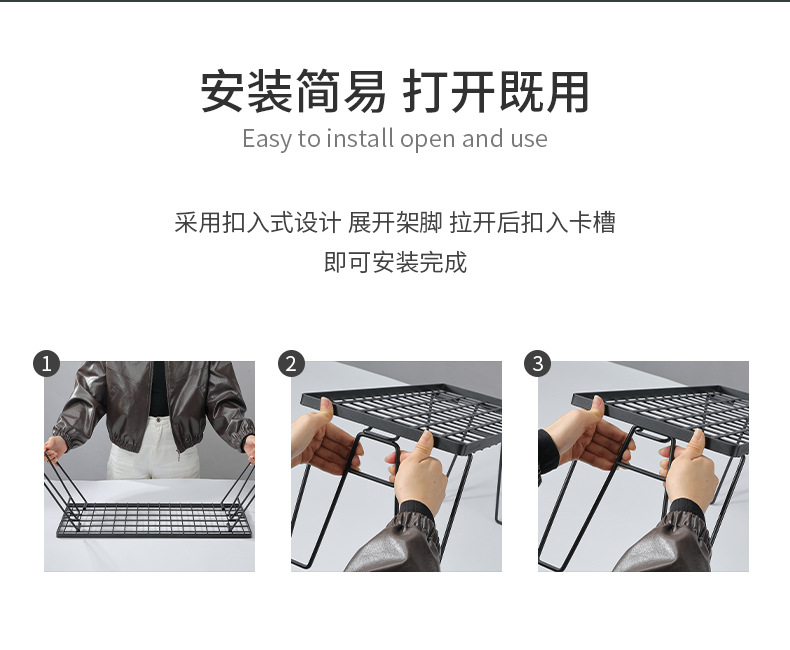 安装简易 打开既用
Easy to install open and use

采用扣入式设计 展开架脚 拉开后扣入卡槽
即可安装完成

1

2

3