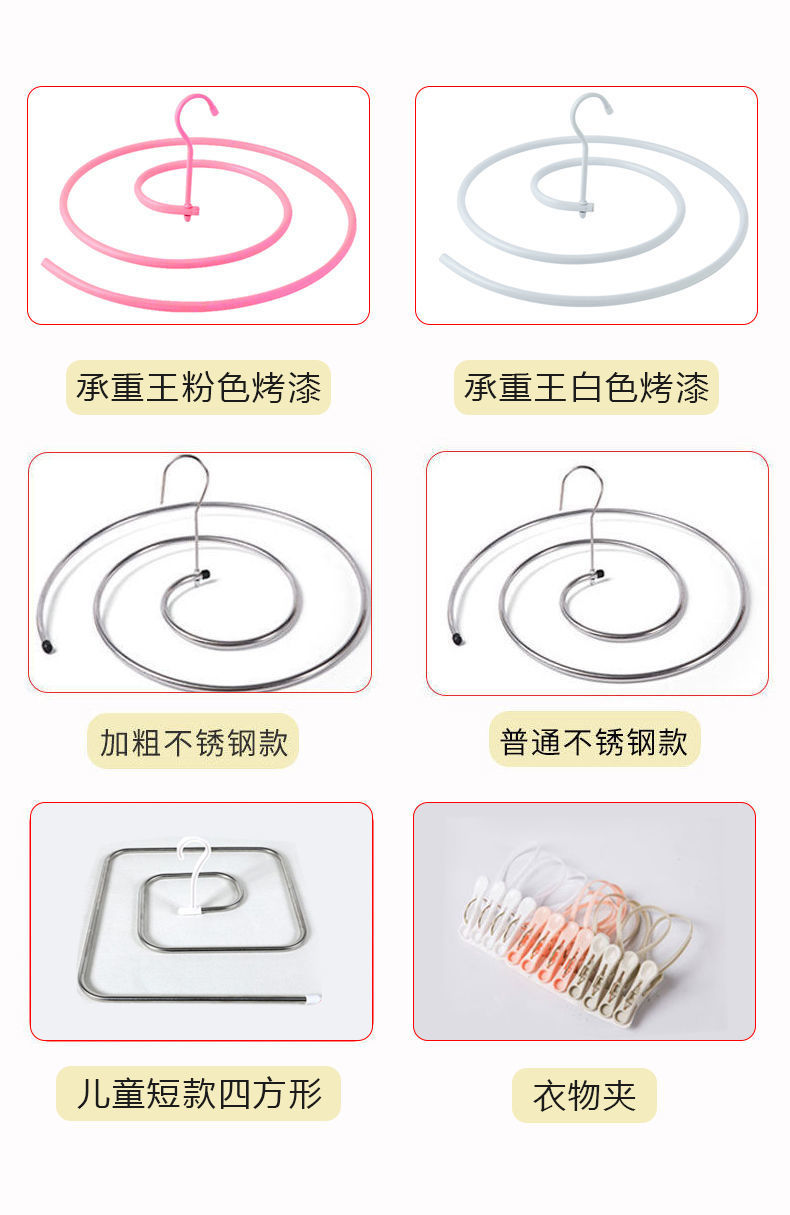 承重王粉色烤漆

承重王白色烤漆

加粗不锈钢款

普通不锈钢款

儿童短款四方形

衣物夹