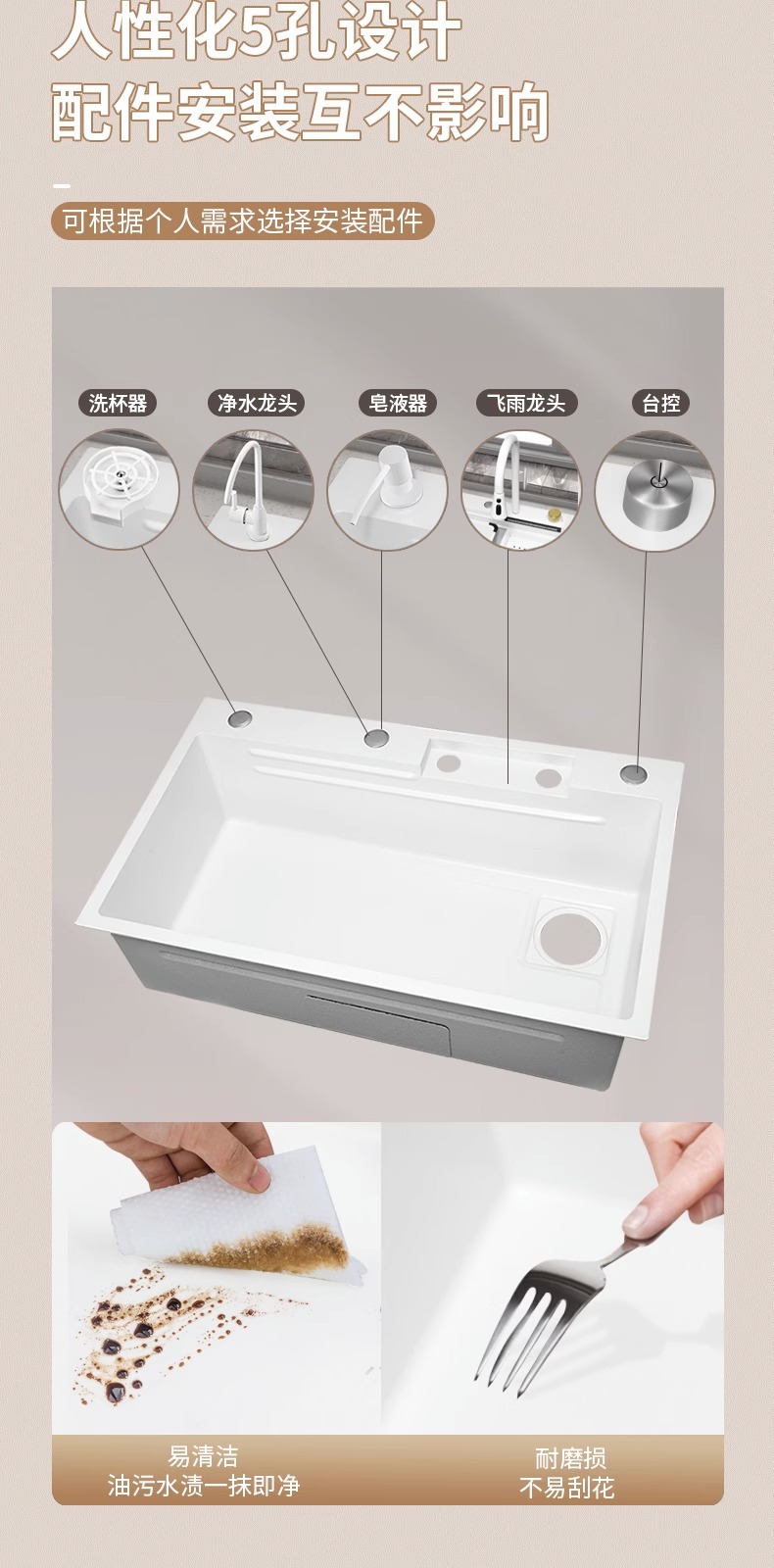 人性化5孔设计
配件安装互不影响

可根据个人需求选择安装配件

洗杯器

净水龙头

皂液器

飞雨龙头

台控

易清洁
油污水渍一抹即净

耐磨损
不易刮花