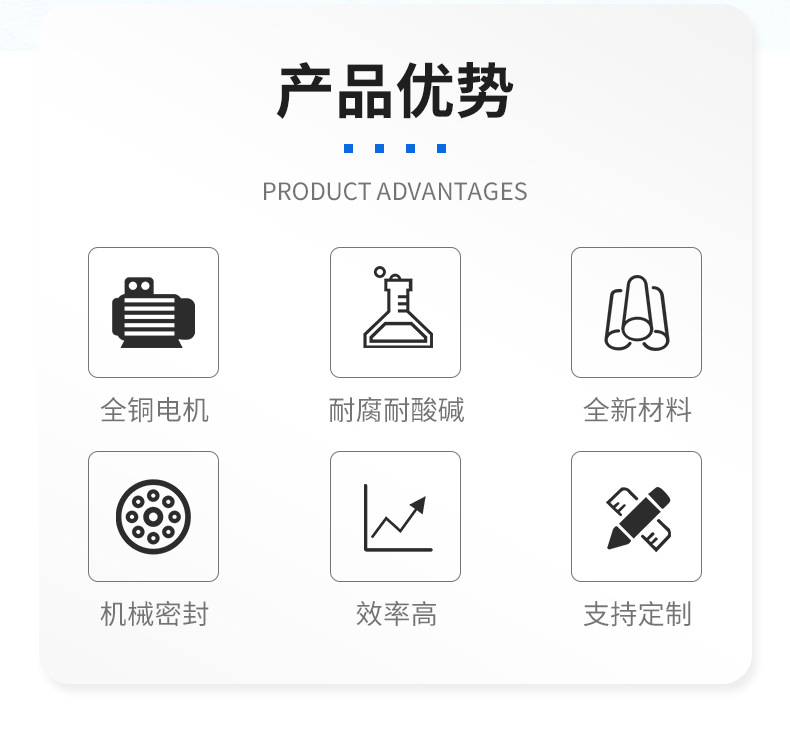 产品优势

PRODUCT ADVANTAGES

全铜电机

耐腐耐酸碱

全新材料

机械密封

效率高

支持定制