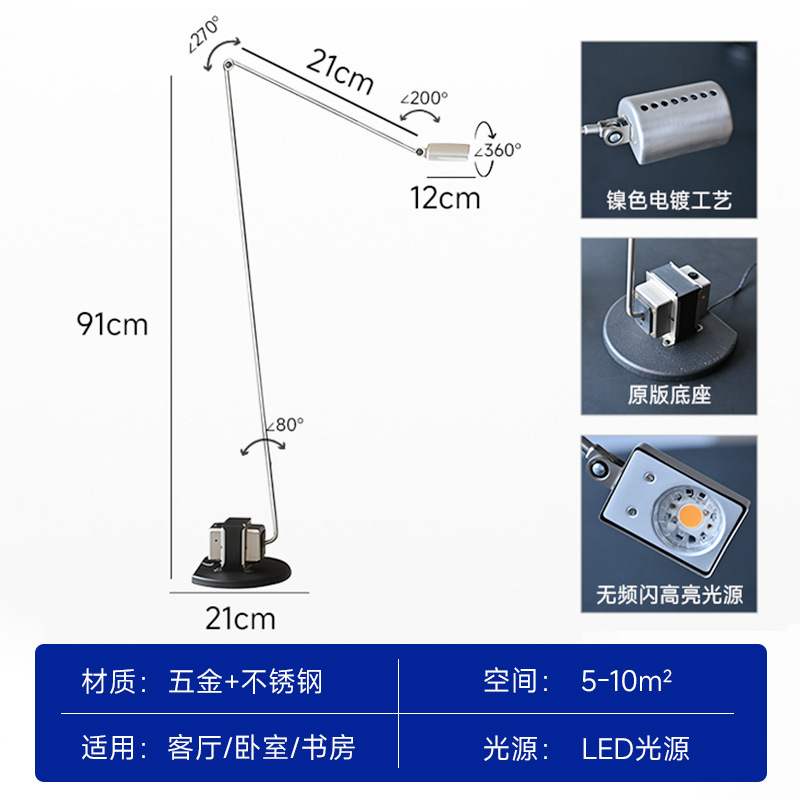 ∠270°

21cm

∠200°

∠360°

12cm

91cm

∠80°

21cm

镍色电镀工艺

原版底座

无频闪高亮光源

| 材质： 五金+不锈钢 | 空间： 5-10m² |
|---|---|
| 适用： 客厅/卧室/书房 | 光源： LED光源 |