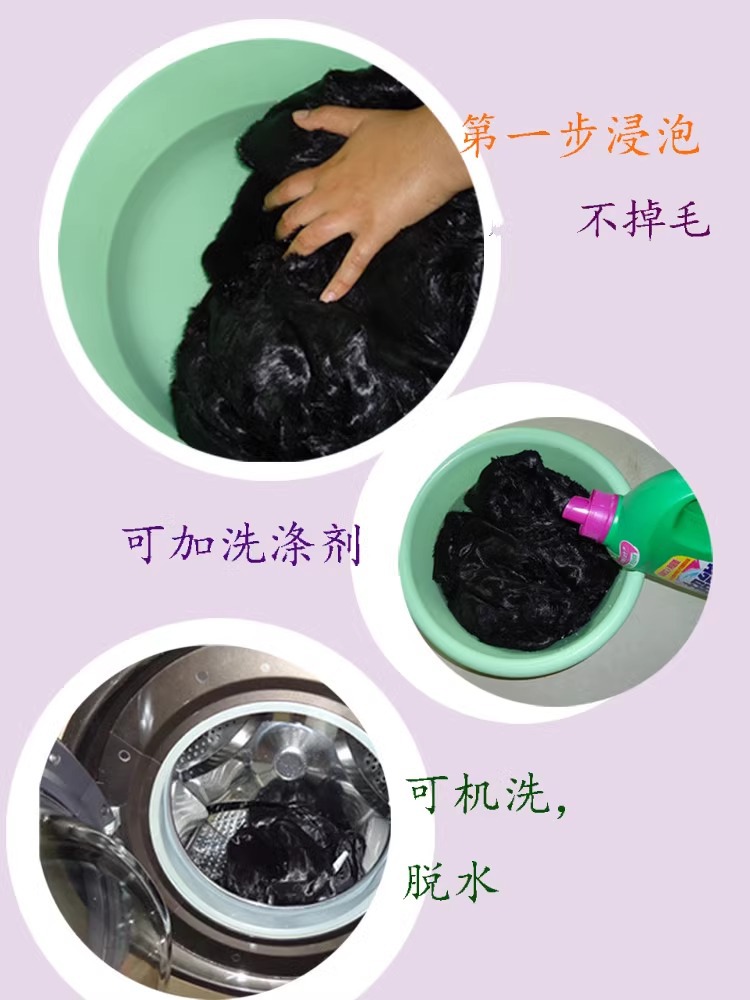 第一步浸泡

不掉毛

可加洗涤剂

可机洗，

脱水