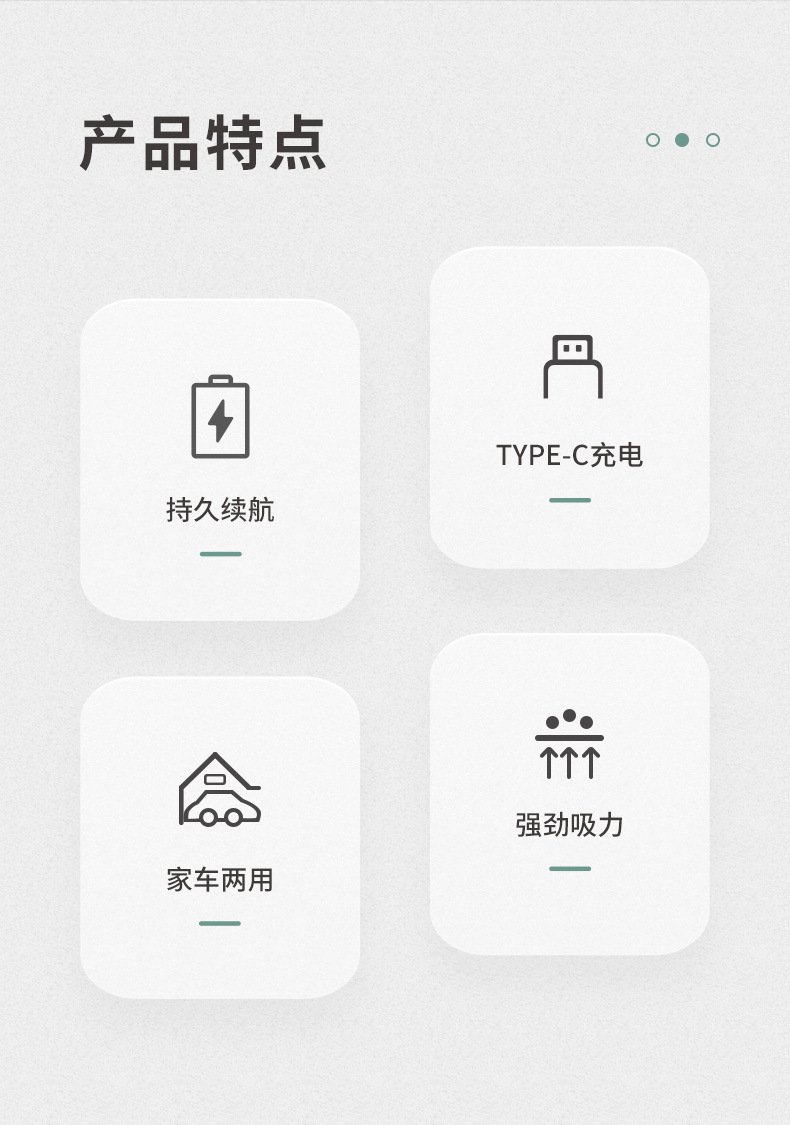 产品特点

持久续航

家车两用

TYPE-C充电

强劲吸力