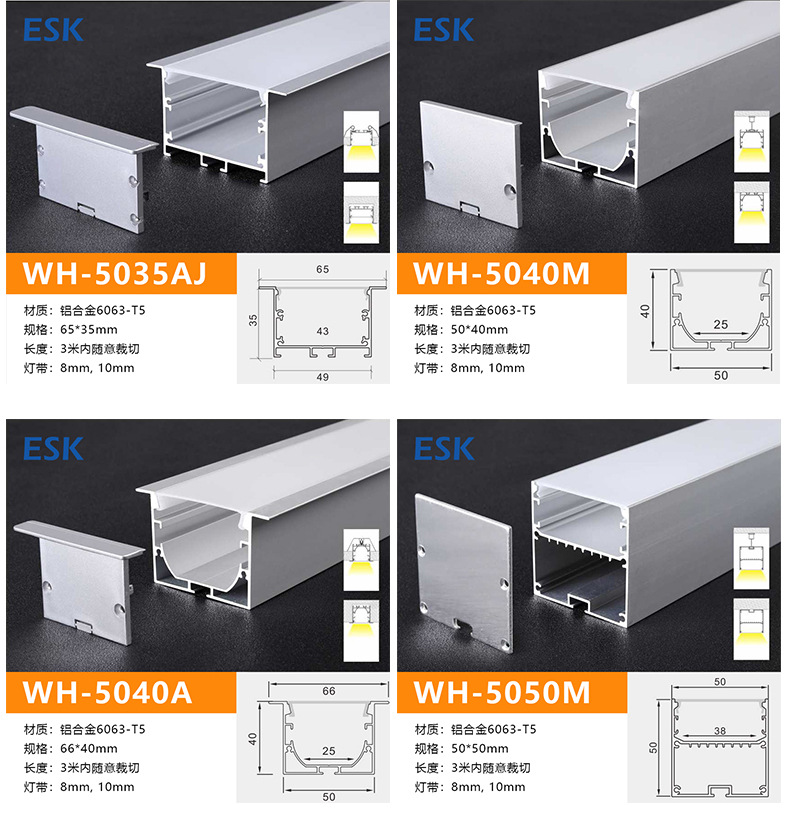 ESK

WH-5035AJ

材质：铝合金6063-T5
规格：65*35mm
长度：3米内随意裁切
灯带：8mm, 10mm

65
35
43
49

ESK

WH-5040M

材质：铝合金6063-T5
规格：50*40mm
长度：3米内随意裁切
灯带：8mm, 10mm

40
25
50

ESK

WH-5040A

材质：铝合金6063-T5
规格：66*40mm
长度：3米内随意裁切
灯带：8mm, 10mm

66
40
25
50

ESK

WH-5050M

材质：铝合金6063-T5
规格：50*50mm
长度：3米内随意裁切
灯带：8mm, 10mm

50
38
50