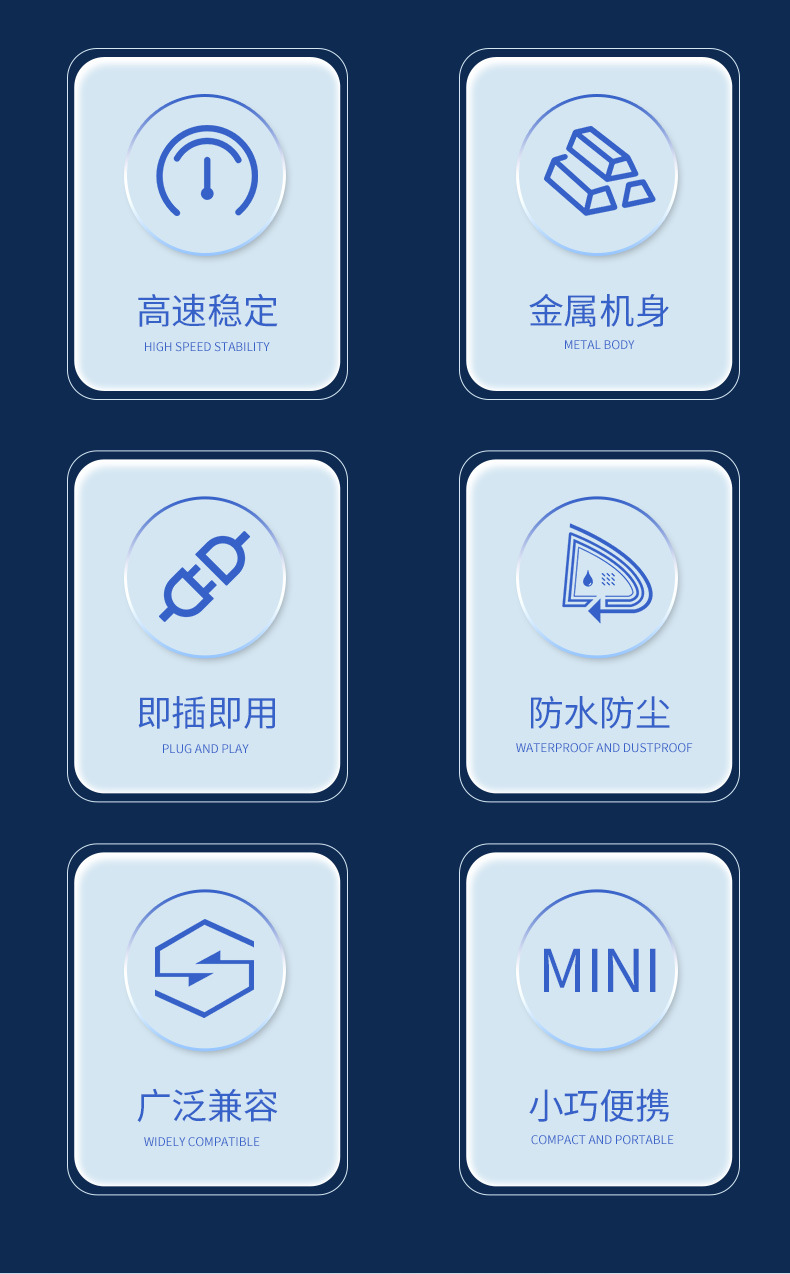 高速稳定
HIGH SPEED STABILITY

金属机身
METAL BODY

即插即用
PLUG AND PLAY

防水防尘
WATERPROOF AND DUSTPROOF

广泛兼容
WIDELY COMPATIBLE

MINI

小巧便携
COMPACT AND PORTABLE