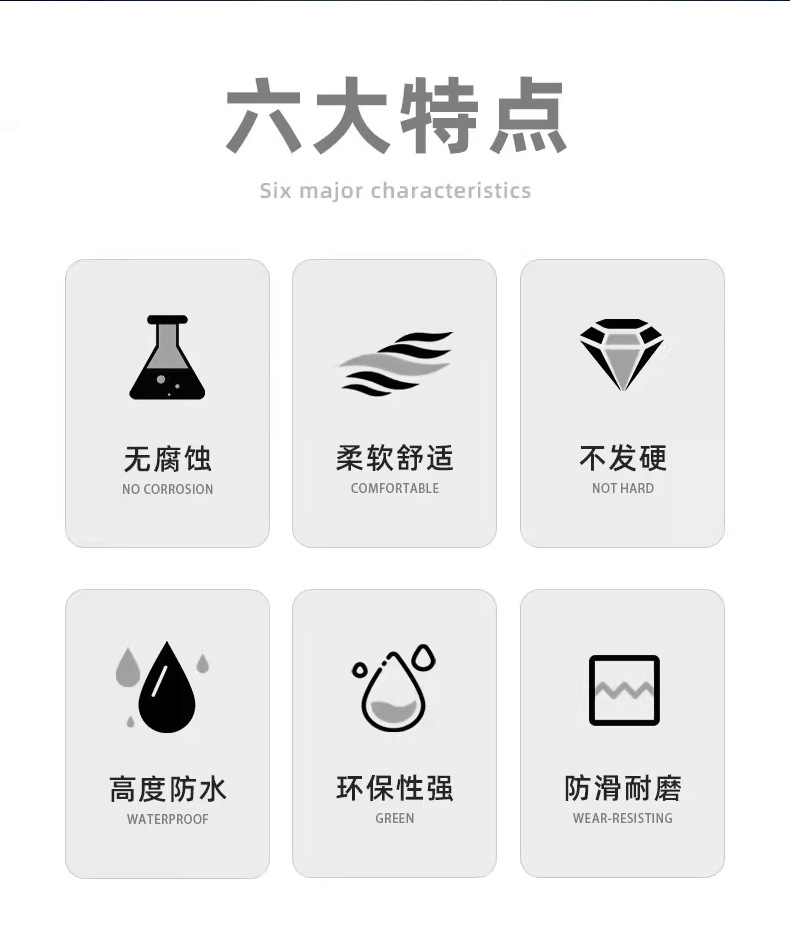 六大特点

Six major characteristics

无腐蚀
NO CORROSION

柔软舒适
COMFORTABLE

不发硬
NOT HARD

高度防水
WATERPROOF

环保性强
GREEN

防滑耐磨
WEAR-RESISTING