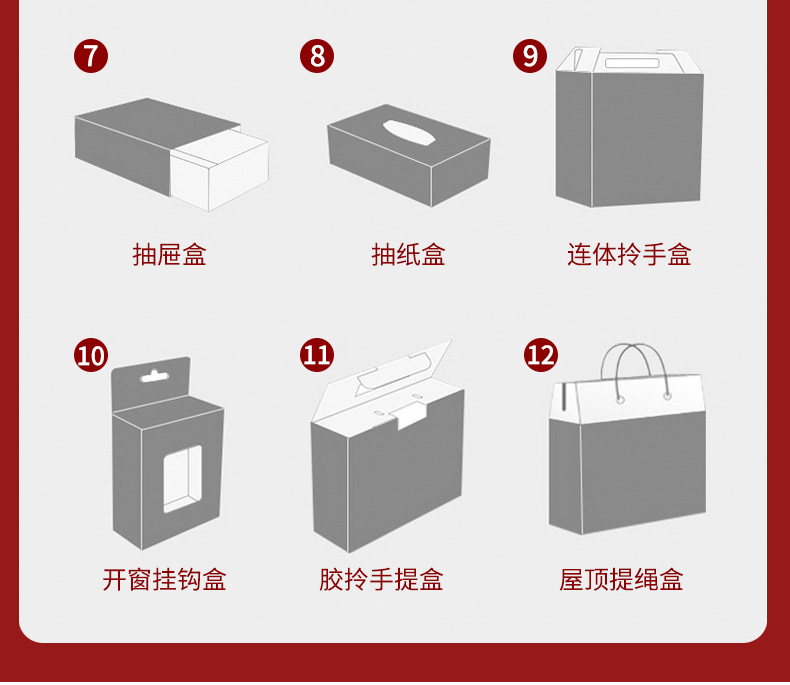 7

抽屉盒

8

抽纸盒

9

连体拎手盒

10

开窗挂钩盒

11

胶拎手提盒

12

屋顶提绳盒