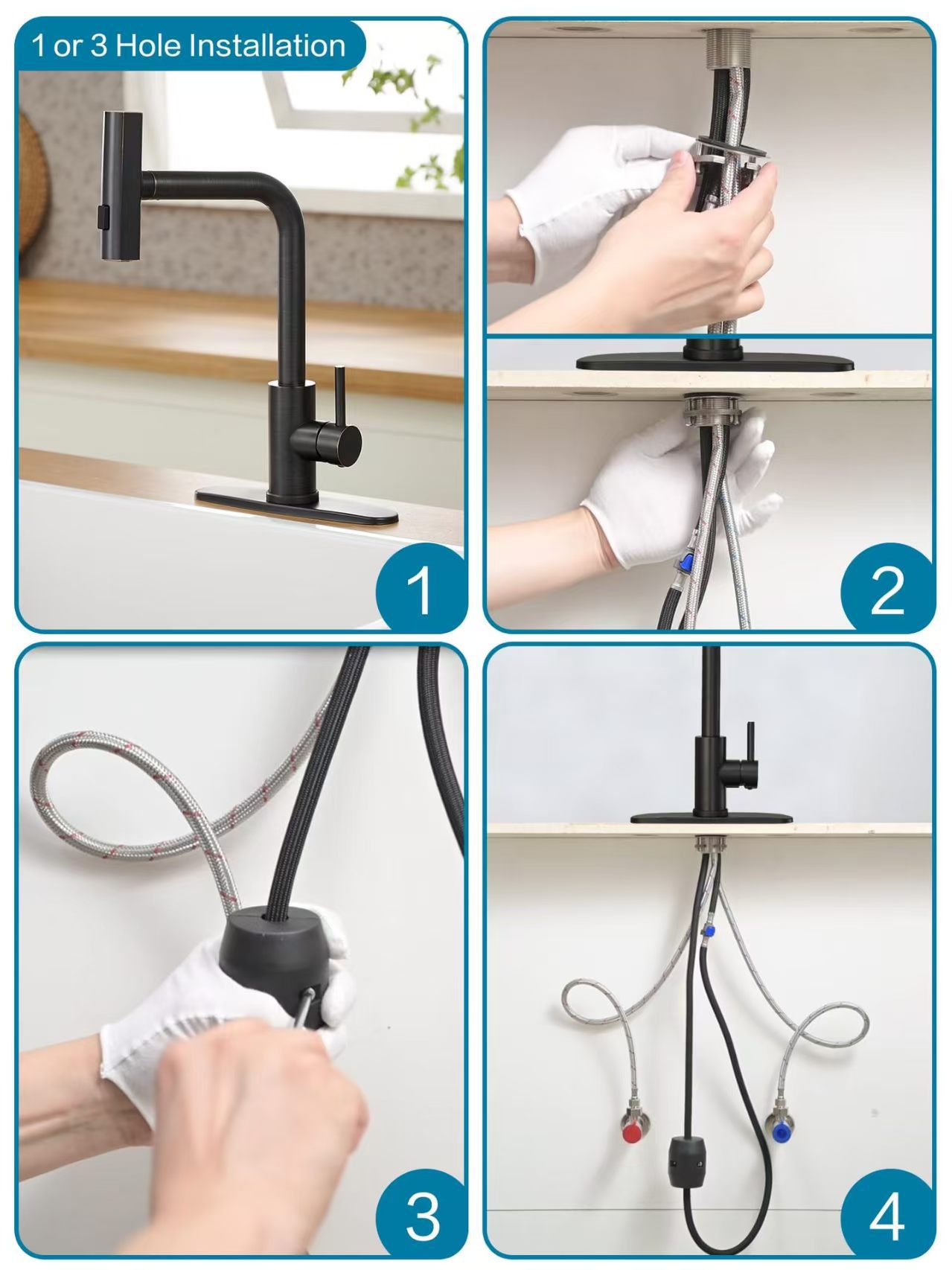 1 or 3 Hole Installation

1

2

3

4