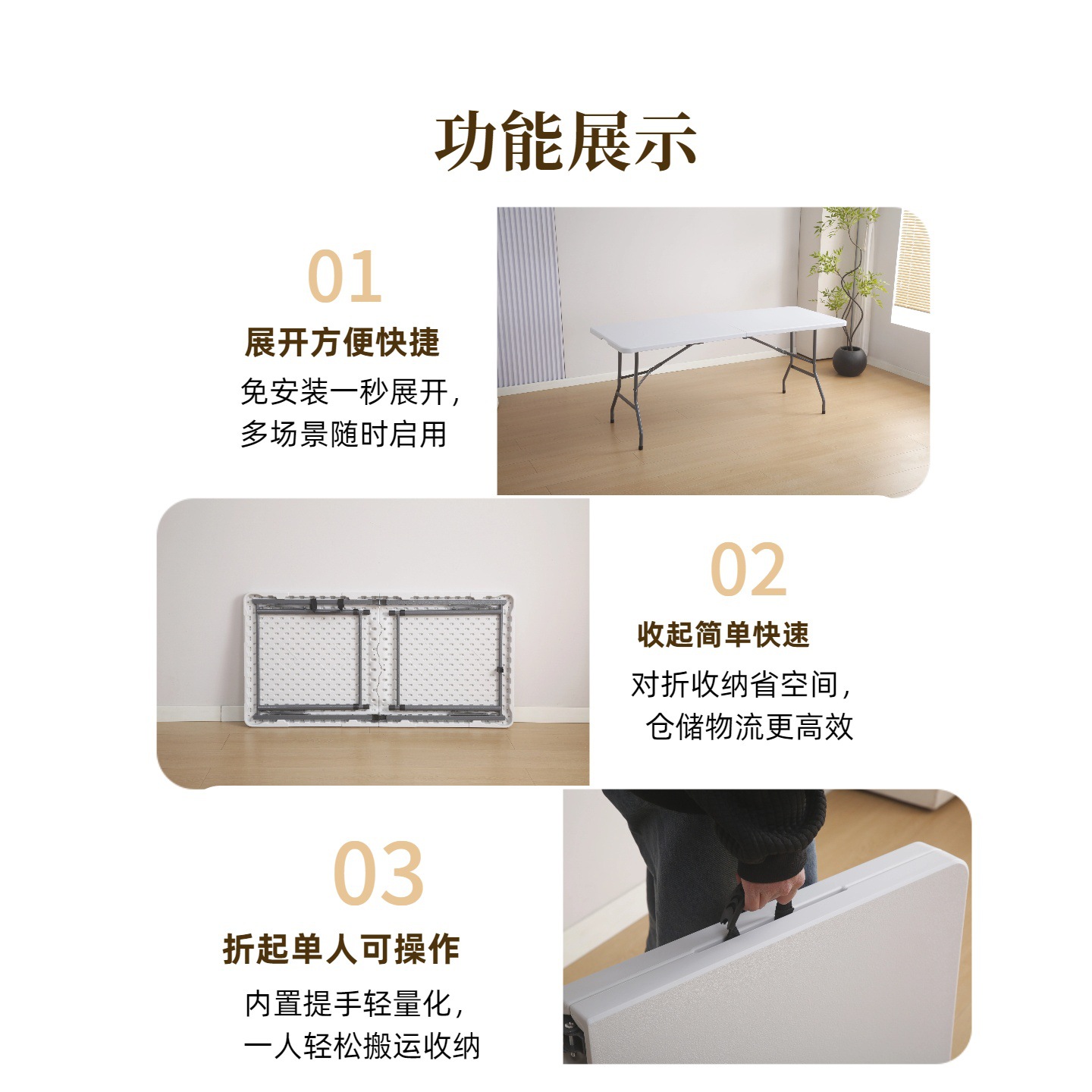 功能展示

01

展开方便快捷

免安装一秒展开，
多场景随时启用

02

收起简单快速

对折收纳省空间，
仓储物流更高效

03

折起单人可操作

内置提手轻量化，
一人轻松搬运收纳