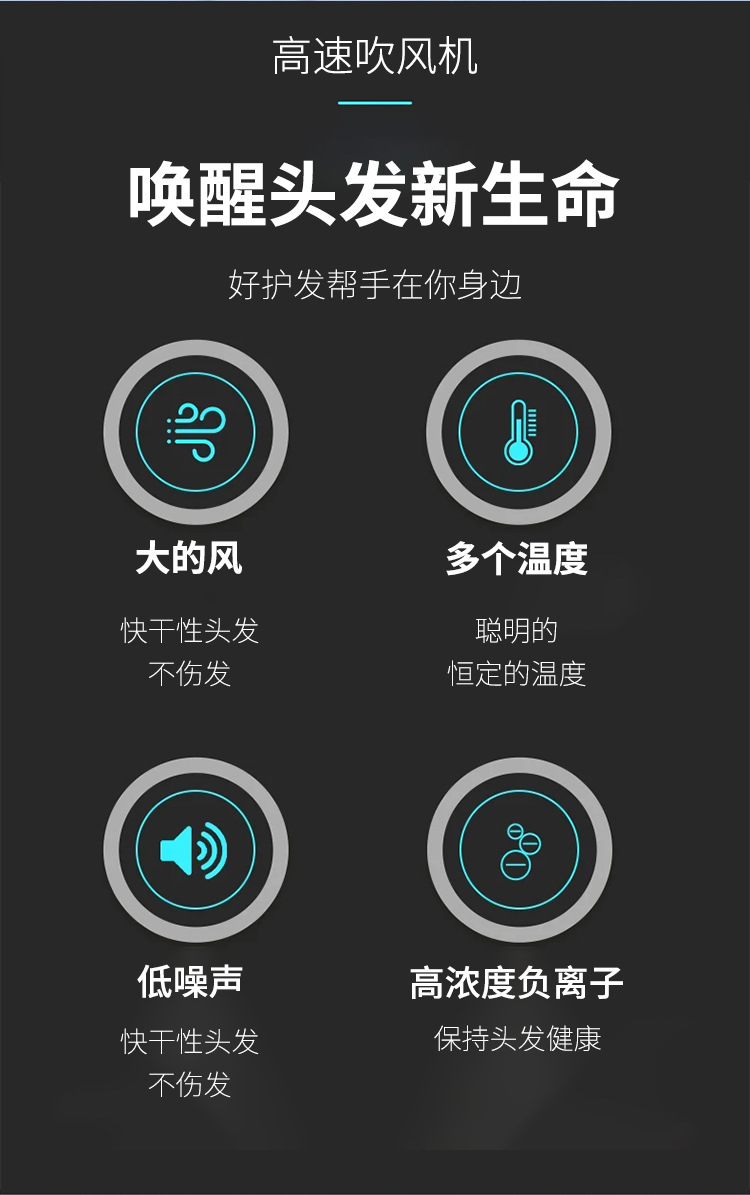 高速吹风机

唤醒头发新生命

好护发帮手在你身边

大的风

快干性头发
不伤发

多个温度

聪明的
恒定的温度

低噪声

快干性头发
不伤发

高浓度负离子

保持头发健康