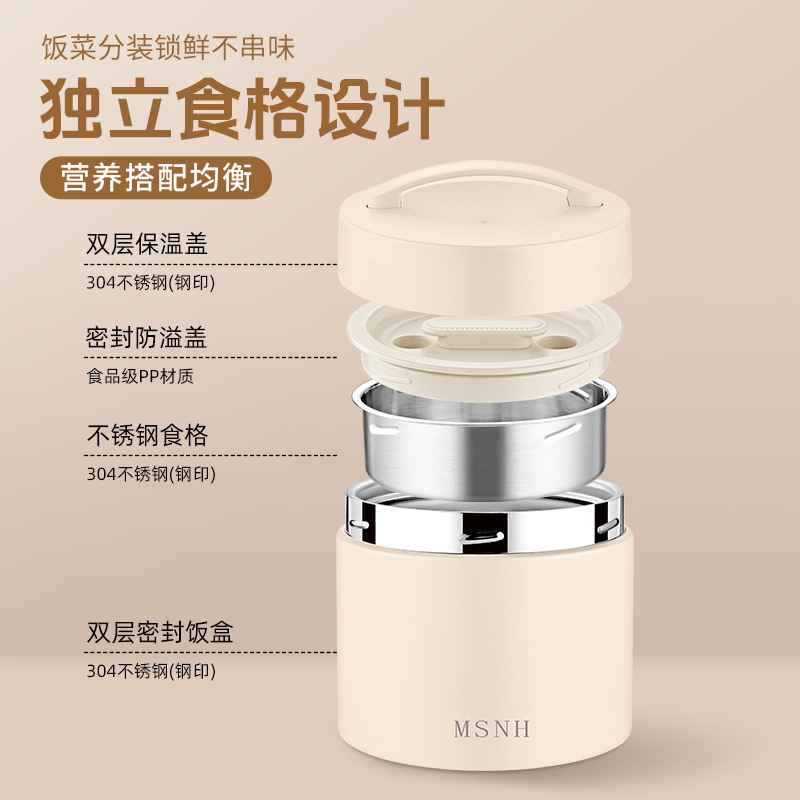 饭菜分装锁鲜不串味

独立食格设计

营养搭配均衡

双层保温盖

304不锈钢(钢印)

密封防溢盖

食品级PP材质

不锈钢食格

304不锈钢(钢印)

双层密封饭盒

304不锈钢(钢印)

MSNH