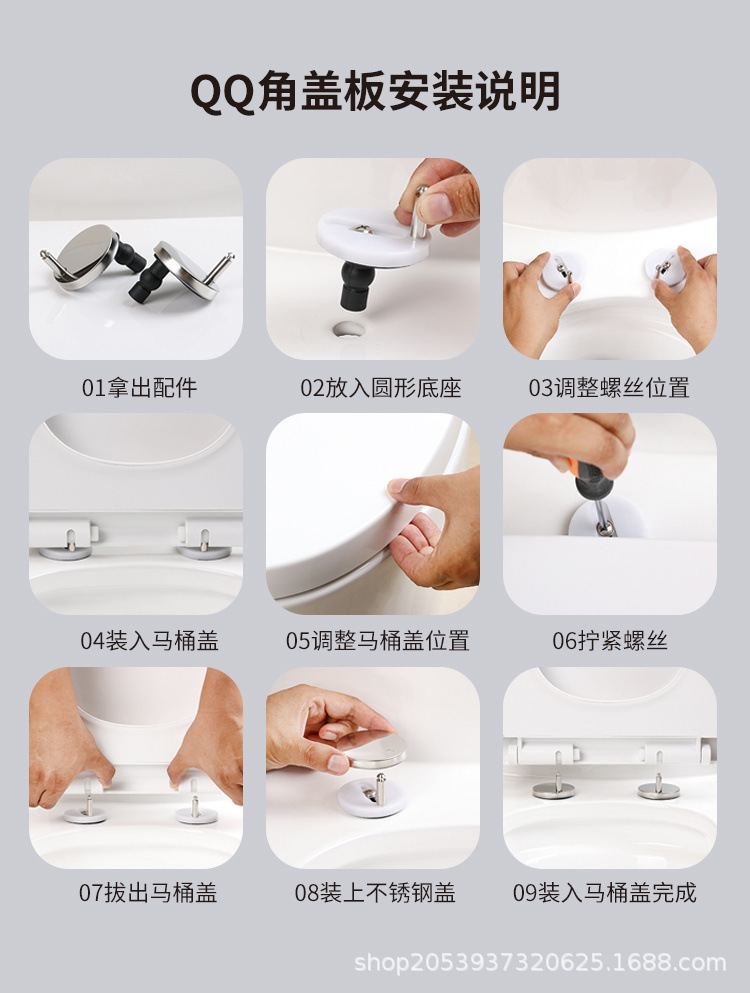 QQ角盖板安装说明

01拿出配件

02放入圆形底座

03调整螺丝位置

04装入马桶盖

05调整马桶盖位置

06拧紧螺丝

07拔出马桶盖

08装上不锈钢盖

09装入马桶盖完成

shop2053937320625.1688.com