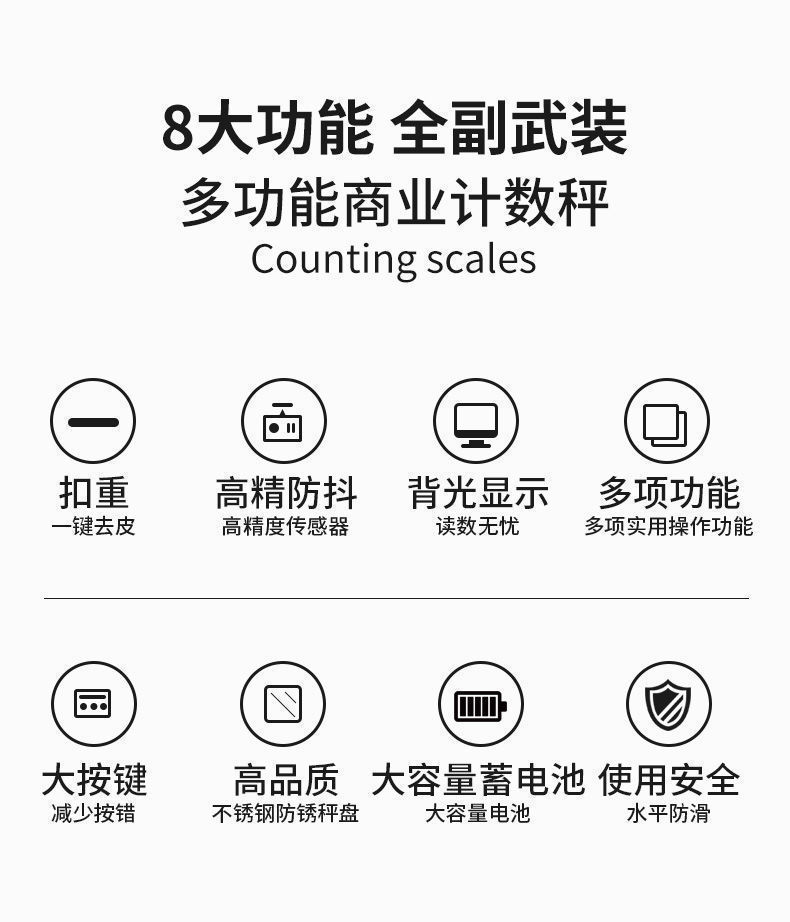 8大功能 全副武装

多功能商业计数秤

Counting scales

扣重
一键去皮

高精防抖
高精度传感器

背光显示
读数无忧

多项功能
多项实用操作功能

大按键
减少按错

高品质
不锈钢防锈秤盘

大容量蓄电池
大容量电池

使用安全
水平防滑