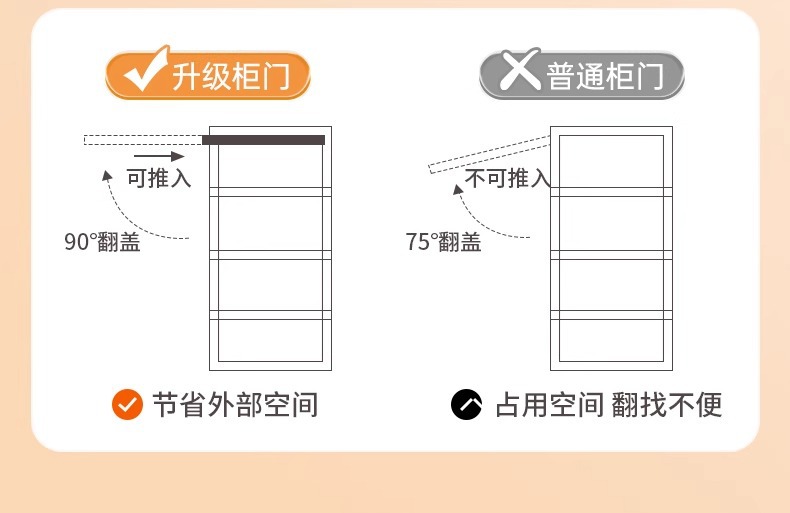 升级柜门

可推入

90°翻盖

节省外部空间

普通柜门

不可推入

75°翻盖

占用空间 翻找不便