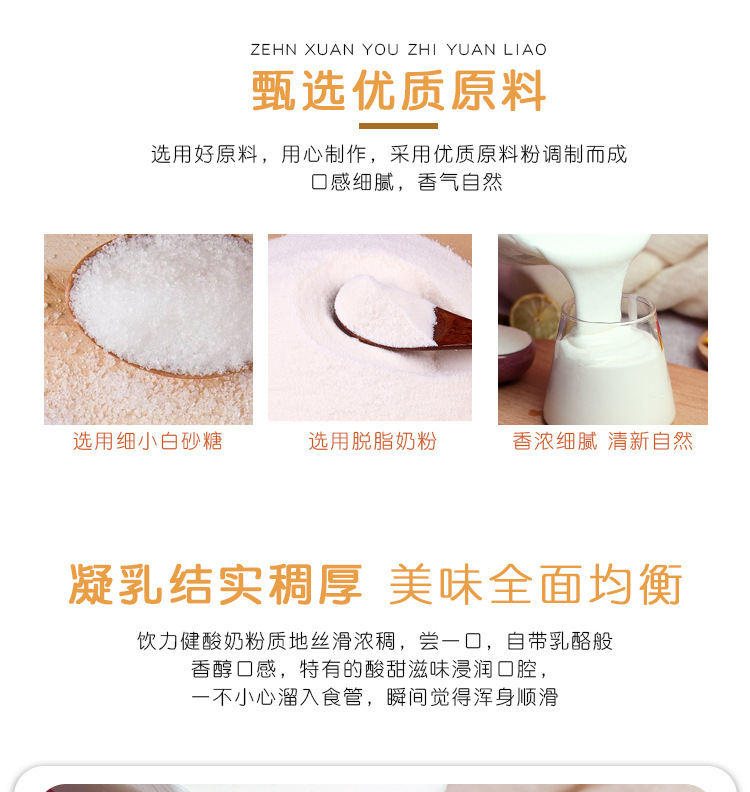 ZEHN XUAN YOU ZHI YUAN LIAO

甄选优质原料

选用好原料，用心制作，采用优质原料粉调制而成 口感细腻，香气自然

选用细小白砂糖

选用脱脂奶粉

香浓细腻 清新自然

凝乳结实稠厚 美味全面均衡

饮力健酸奶粉质地丝滑浓稠，尝一口，自带乳酪般 香醇口感，特有的酸甜滋味浸润口腔， 一不小心溜入食管，瞬间觉得浑身顺滑