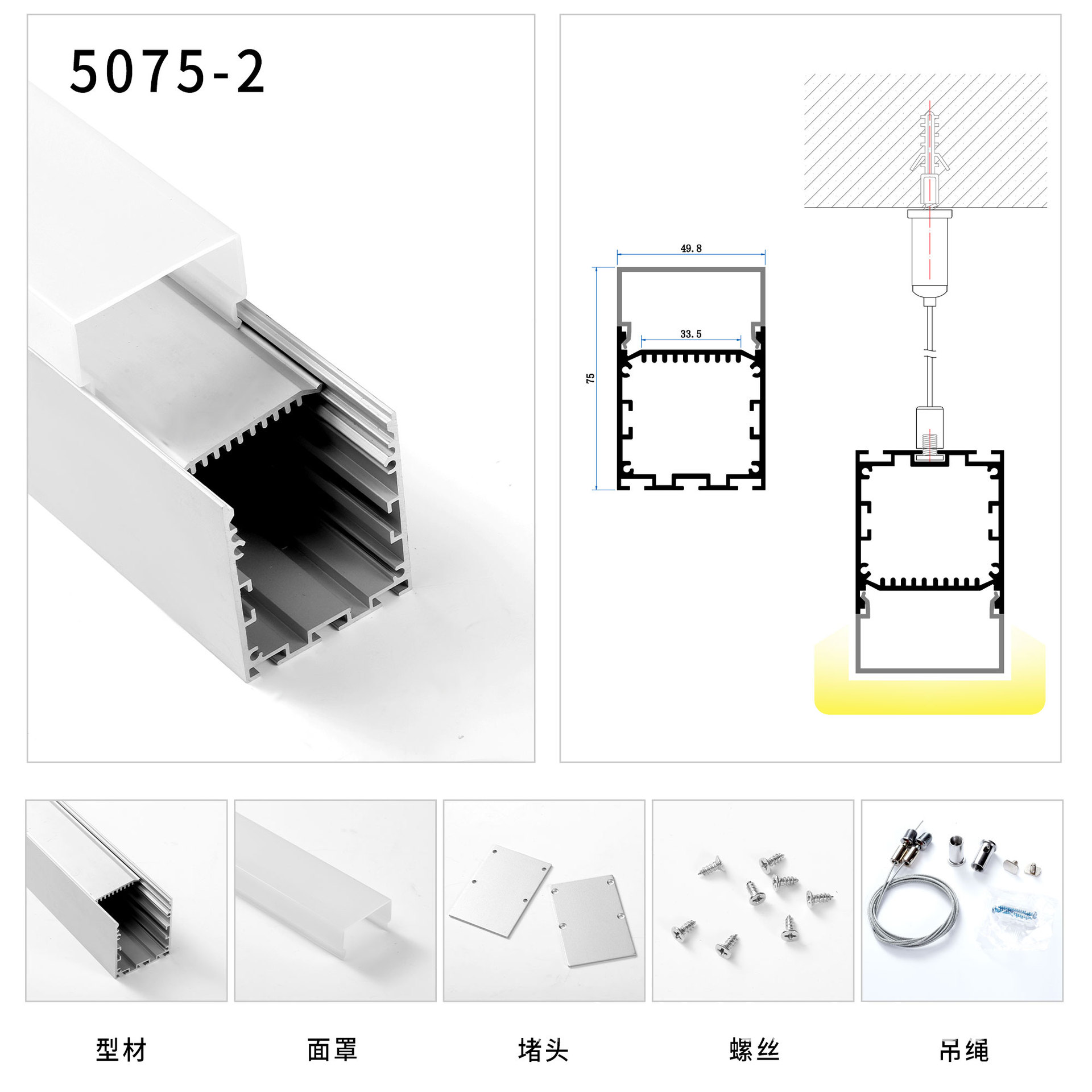 5075-2

49.8

33.5

75

型材

面罩

堵头

螺丝

吊绳