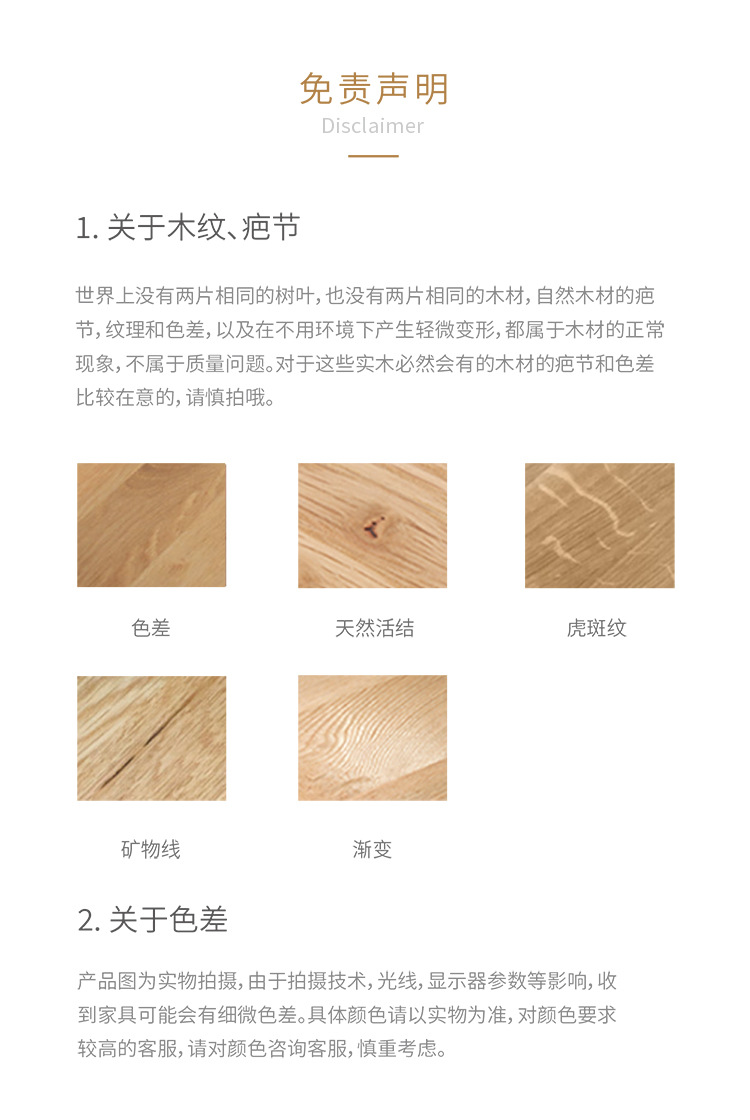 免责声明
Disclaimer

1. 关于木纹、疤节

世界上没有两片相同的树叶，也没有两片相同的木材，自然木材的疤节，纹理和色差，以及在不用环境下产生轻微变形，都属于木材的正常现象，不属于质量问题。对于这些实木必然会有的木材的疤节和色差比较在意的，请慎拍哦。

色差

天然活结

虎斑纹

矿物线

渐变

2. 关于色差

产品图为实物拍摄，由于拍摄技术，光线，显示器参数等影响，收到家具可能会有细微色差。具体颜色请以实物为准，对颜色要求较高的客服，请对颜色咨询客服，慎重考虑。