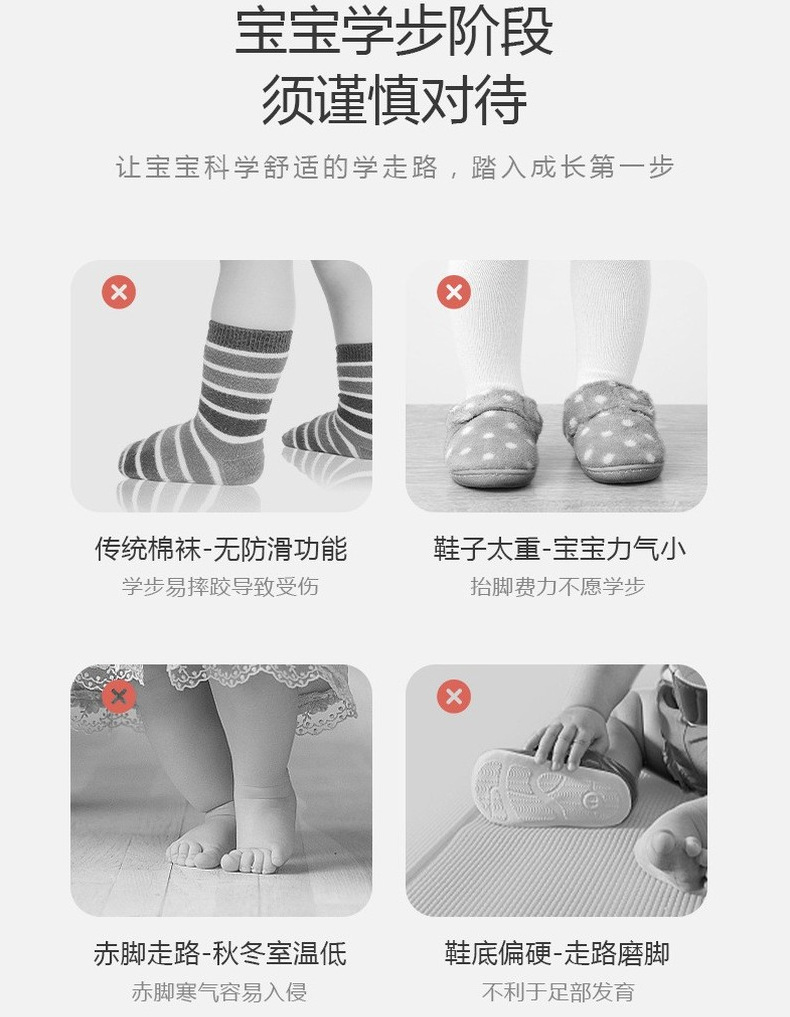 宝宝学步阶段
须谨慎对待

让宝宝科学舒适的学走路，踏入成长第一步

传统棉袜-无防滑功能
学步易摔跤导致受伤

鞋子太重-宝宝力气小
抬脚费力不愿学步

赤脚走路-秋冬室温低
赤脚寒气容易入侵

鞋底偏硬-走路磨脚
不利于足部发育