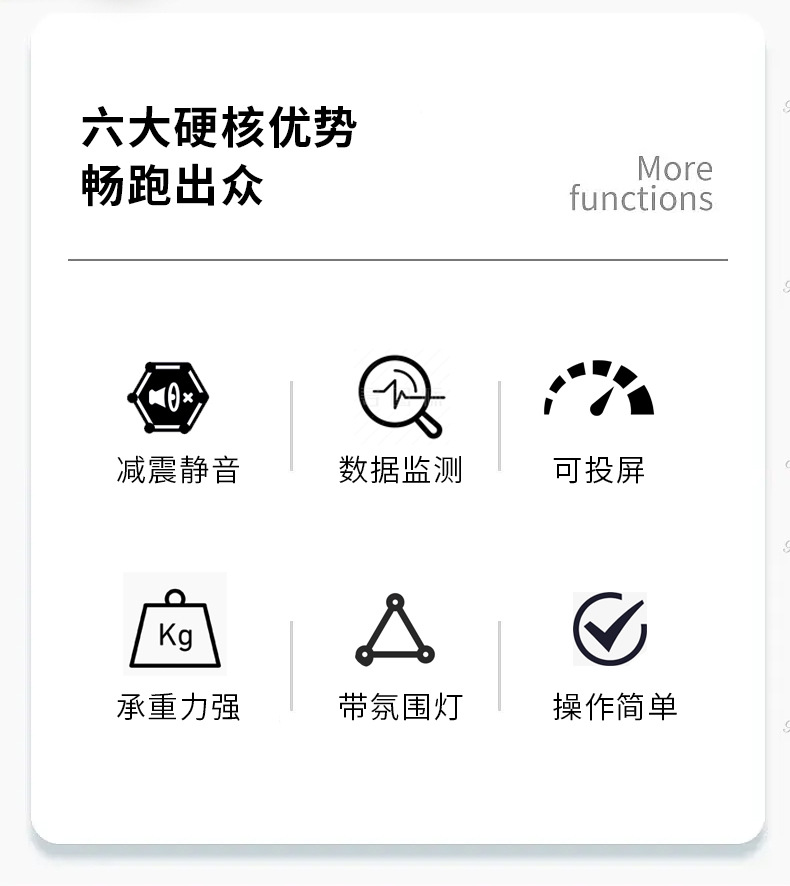 六大硬核优势
畅跑出众

More
functions

减震静音

数据监测

可投屏

Kg
承重力强

带氛围灯

操作简单